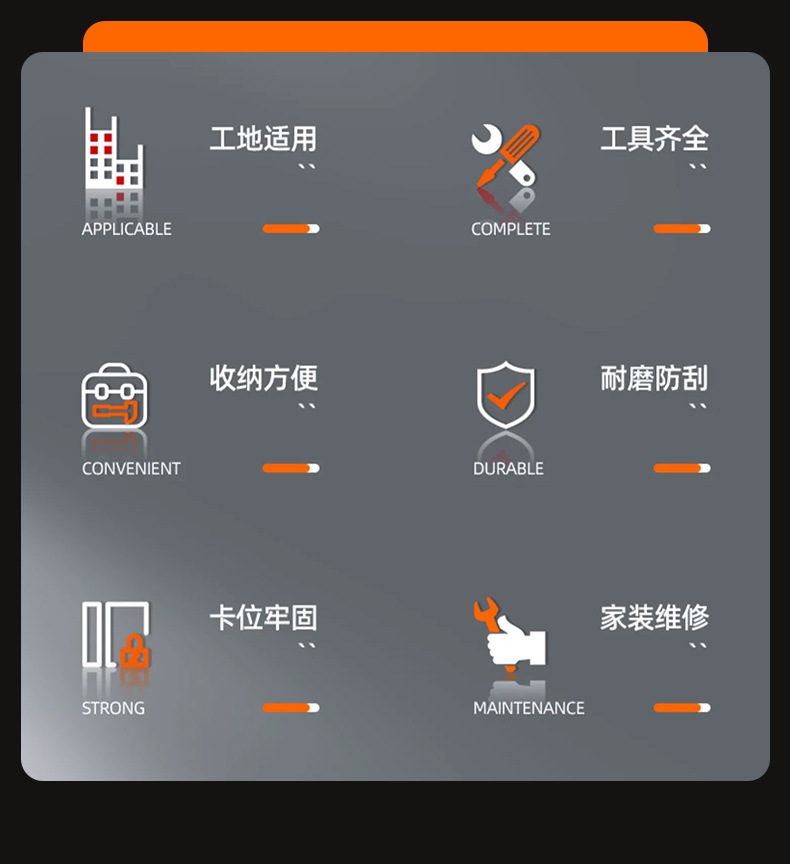 工地适用

APPLICABLE

工具齐全

COMPLETE

收纳方便

CONVENIENT

耐磨防刮

DURABLE

卡位牢固

STRONG

家装维修

MAINTENANCE