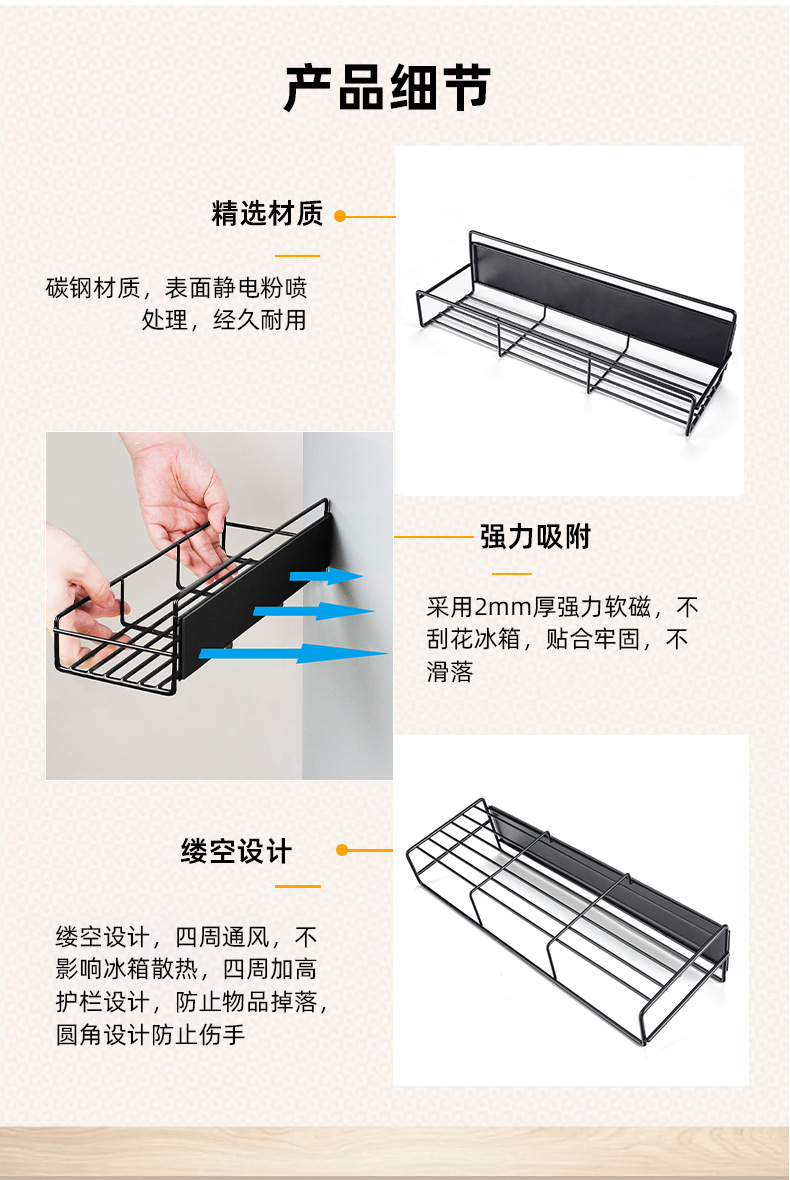 产品细节

精选材质

碳钢材质，表面静电粉喷处理，经久耐用

强力吸附

采用2mm厚强力软磁，不刮花冰箱，贴合牢固，不滑落

缕空设计

缕空设计，四周通风，不影响冰箱散热，四周加高护栏设计，防止物品掉落，圆角设计防止伤手