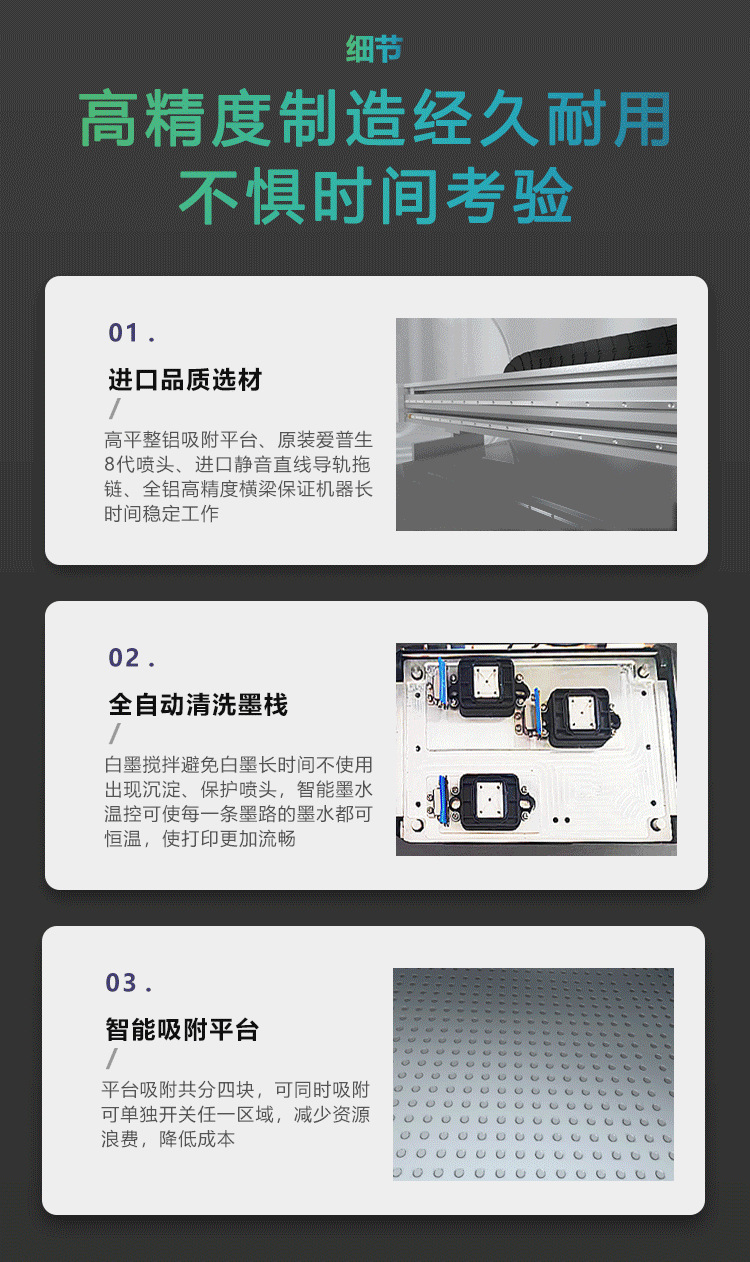 细节

高精度制造经久耐用
不惧时间考验

01.

进口品质选材

/

高平整铝吸附平台、原装爱普生8代喷头、进口静音直线导轨拖链、全铝高精度横梁保证机器长时间稳定工作

02.

全自动清洗墨栈

/

白墨搅拌避免白墨长时间不使用出现沉淀、保护喷头，智能墨水温控可使每一条墨路的墨水都可恒温，使打印更加流畅

03.

智能吸附平台

/

平台吸附共分四块，可同时吸附可单独开关任一区域，减少资源浪费，降低成本