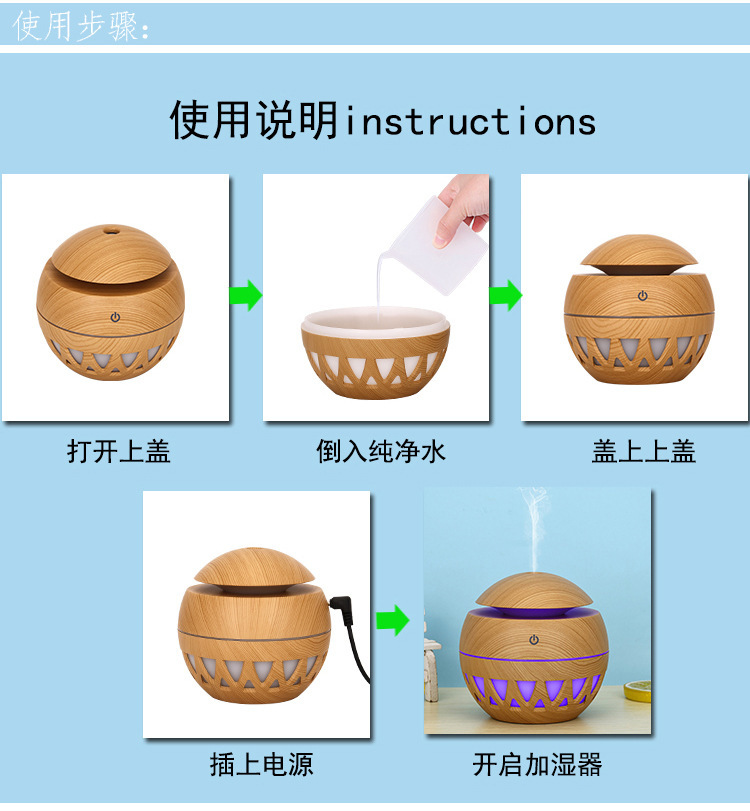 使用步骤：

使用说明instructions

打开上盖

倒入纯净水

盖上上盖

插上电源

开启加湿器