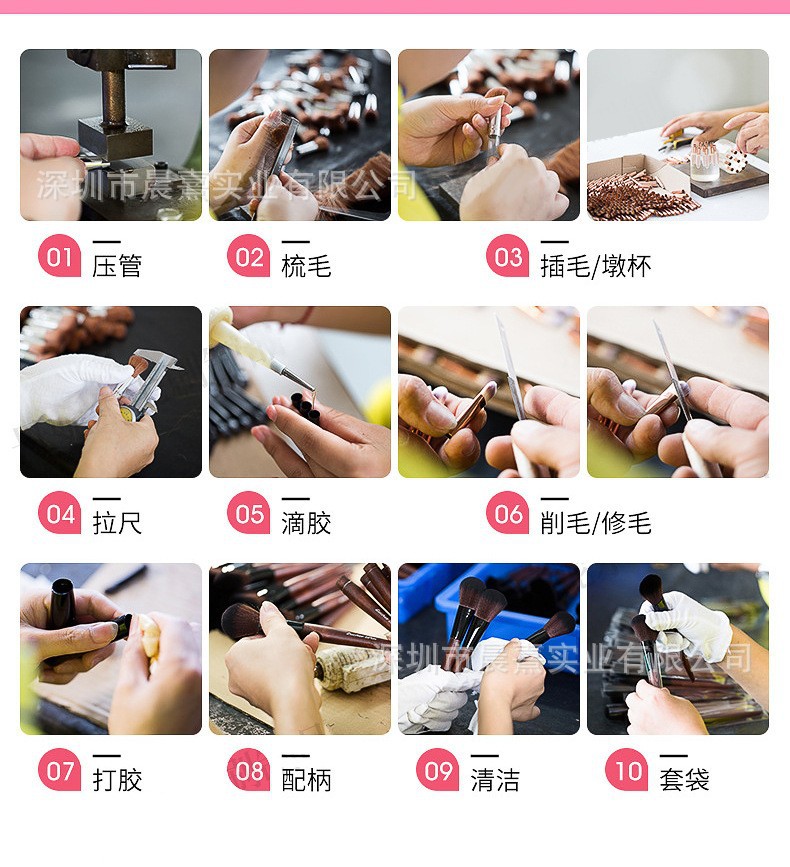 深圳市晨熹实业有限公司

01 压管

02 梳毛

03 插毛/墩杯

04 拉尺

05 滴胶

06 削毛/修毛

深圳市晨熹实业有限公司

07 打胶

08 配柄

09 清洁

10 套袋