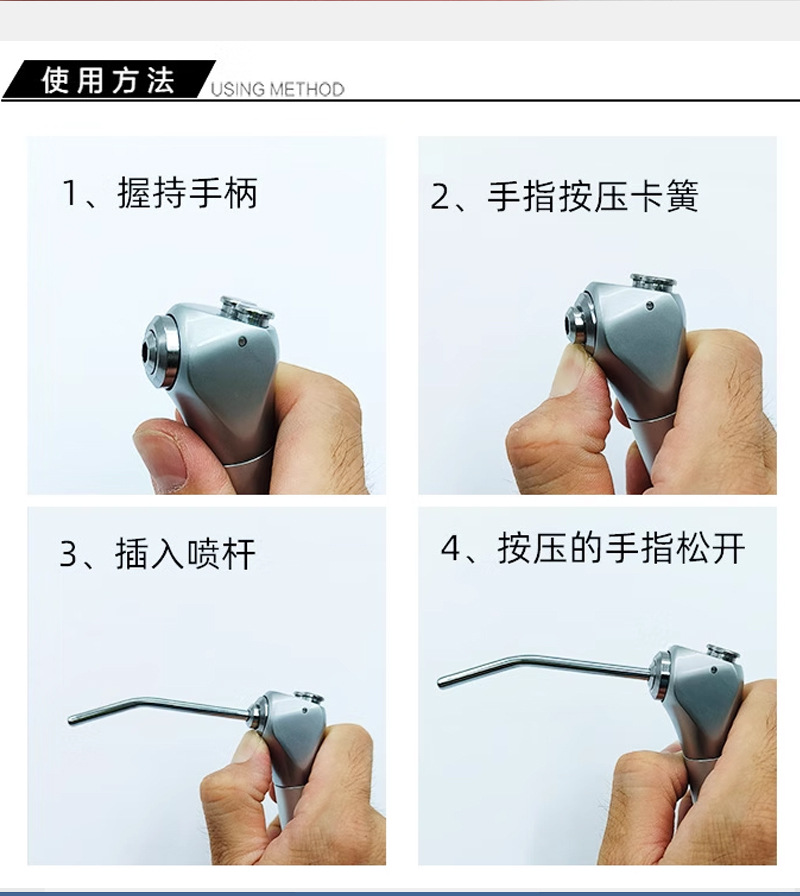 使用方法 USING METHOD

1、握持手柄

2、手指按压卡簧

3、插入喷杆

4、按压的手指松开