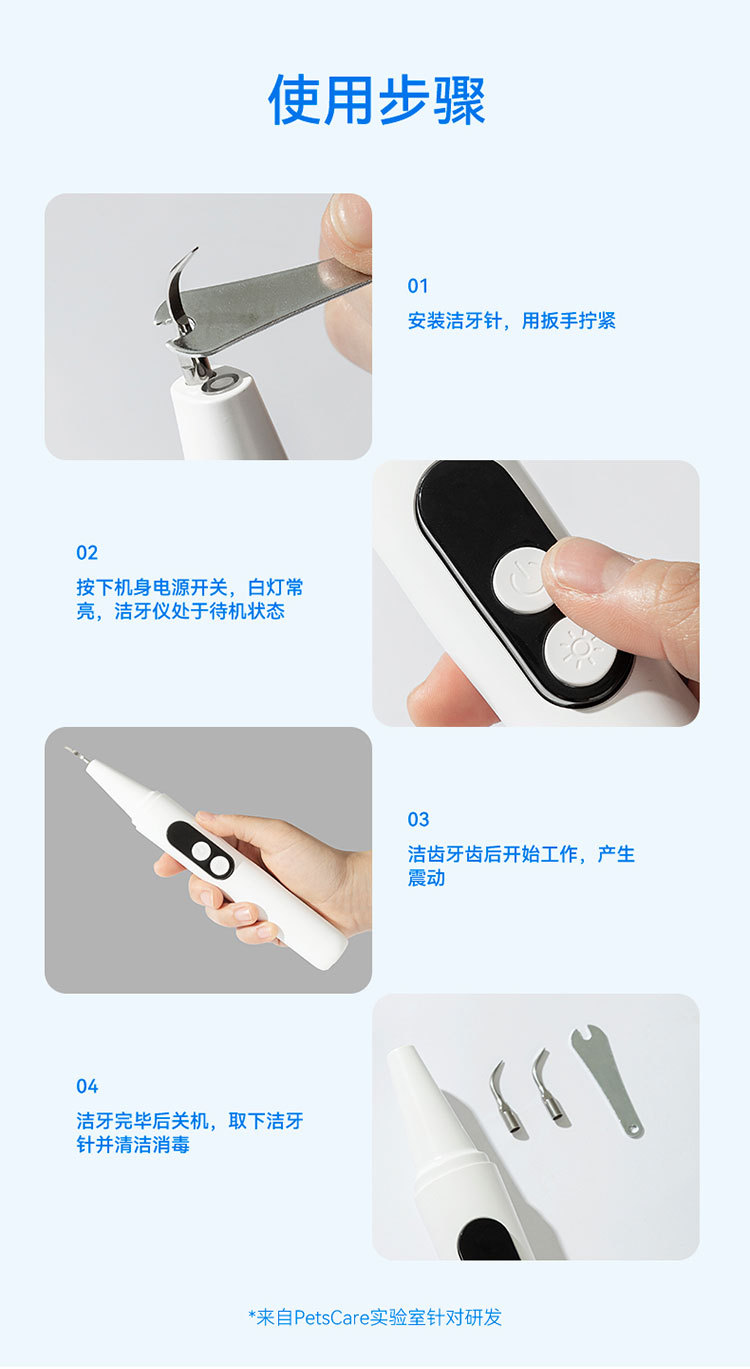 使用步骤

01
安装洁牙针，用扳手拧紧

02
按下机身电源开关，白灯常亮，洁牙仪处于待机状态

03
洁齿牙齿后开始工作，产生震动

04
洁牙完毕后关机，取下洁牙针并清洁消毒

*来自PetsCare实验室针对研发