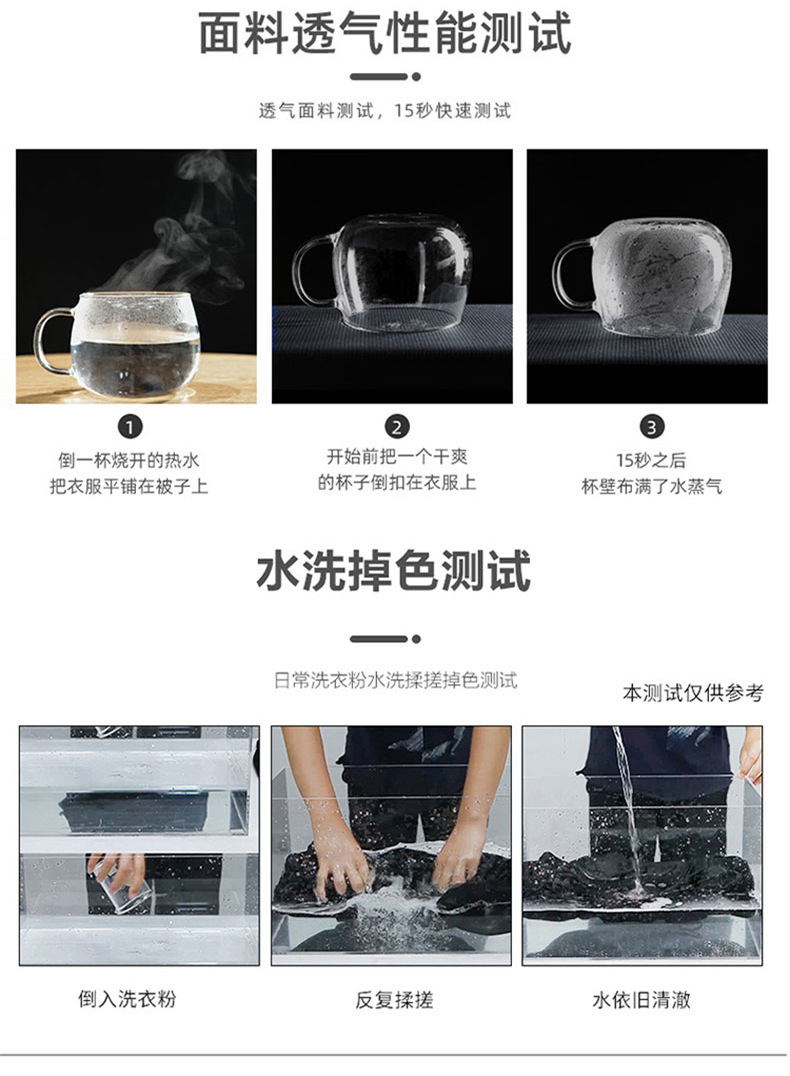 面料透气性能测试

透气面料测试，15秒快速测试

1
倒一杯烧开的热水
把衣服平铺在被子上

2
开始前把一个干爽
的杯子倒扣在衣服上

3
15秒之后
杯壁布满了水蒸气

水洗掉色测试

日常洗衣粉水洗揉搓掉色测试

本测试仅供参考

倒入洗衣粉

反复揉搓

水依旧清澈