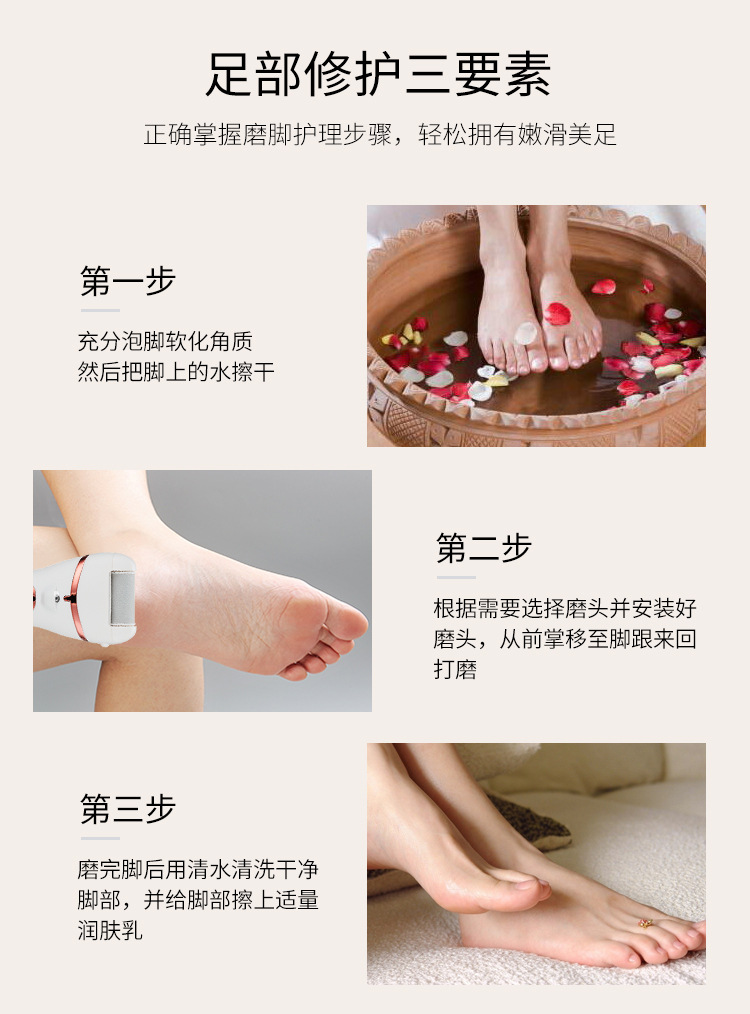 足部修护三要素

正确掌握磨脚护理步骤，轻松拥有嫩滑美足

第一步

充分泡脚软化角质
然后把脚上的水擦干

第二步

根据需要选择磨头并安装好磨头，从前掌移至脚跟来回打磨

第三步

磨完脚后用清水清洗干净脚部，并给脚部擦上适量润肤乳