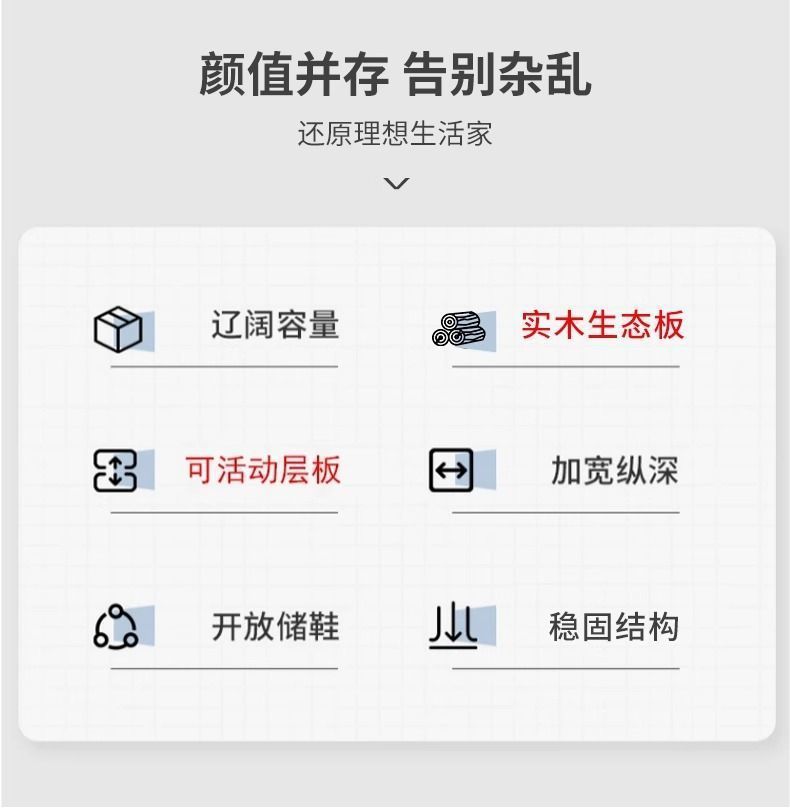 颜值并存 告别杂乱

还原理想生活家

辽阔容量

实木生态板

可活动层板

加宽纵深

开放储鞋

稳固结构