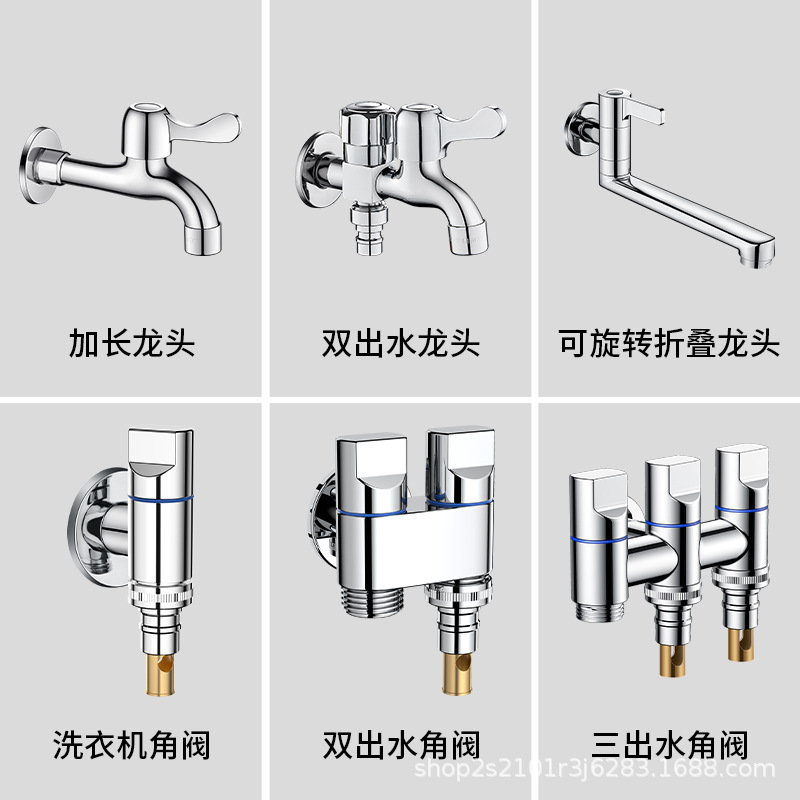 加长龙头

双出水龙头

可旋转折叠龙头

洗衣机角阀

双出水角阀

三出水角阀

shop2s2101r3j6283.1688.com