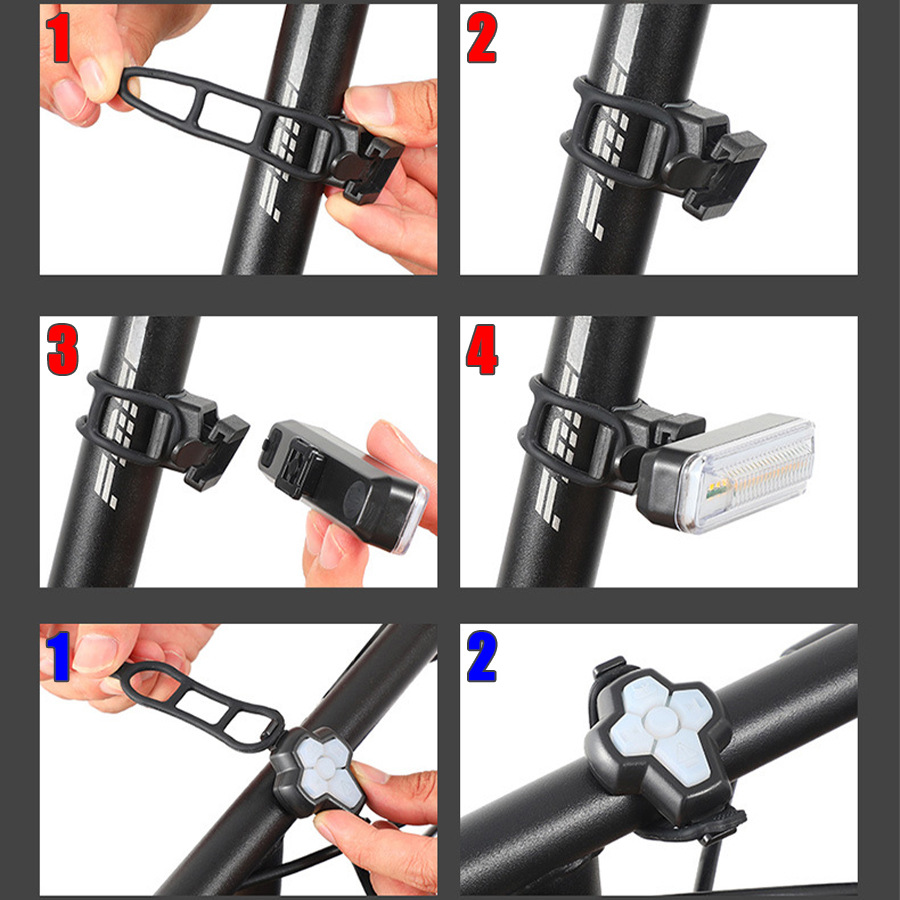 1

2

3

4

1

2