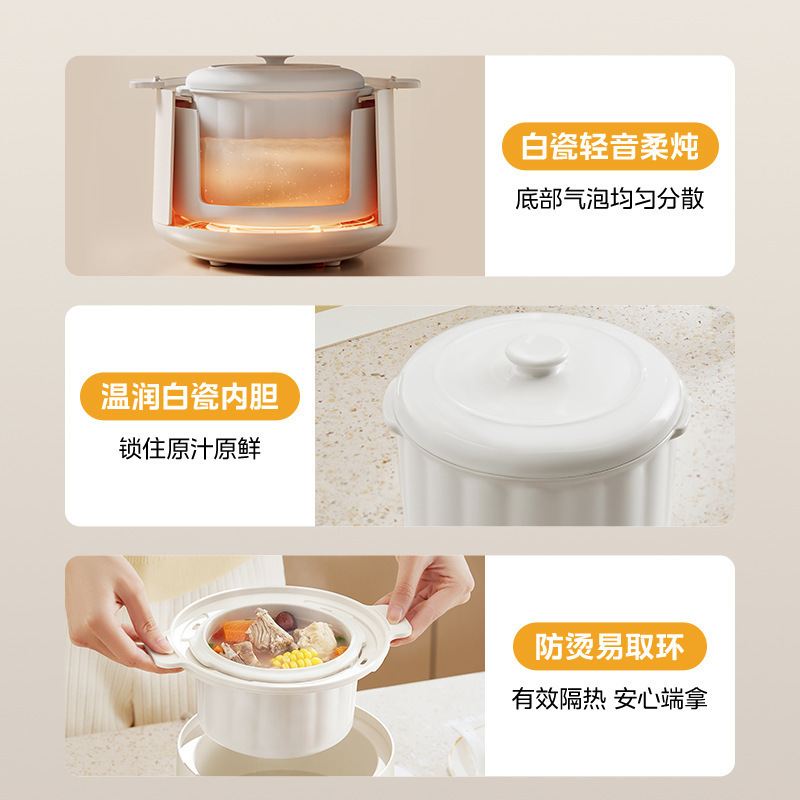 白瓷轻音柔炖

底部气泡均匀分散

温润白瓷内胆

锁住原汁原鲜

防烫易取环

有效隔热 安心端拿