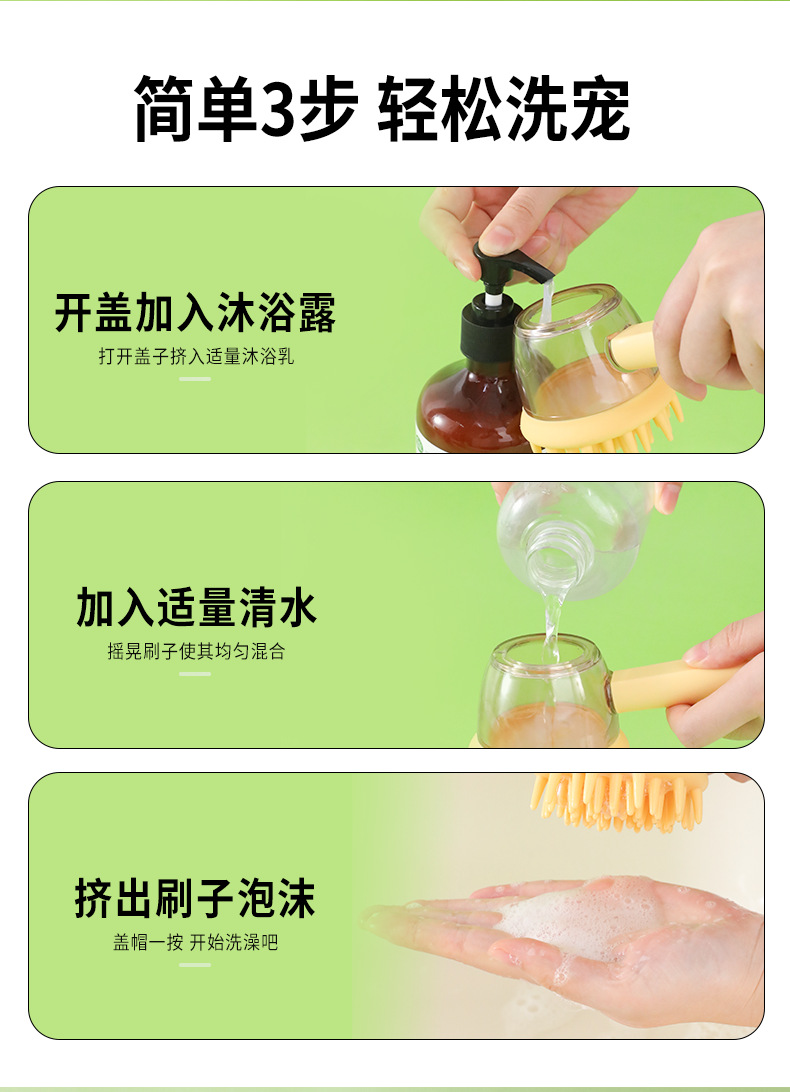 简单3步 轻松洗宠

开盖加入沐浴露

打开盖子挤入适量沐浴乳

加入适量清水

摇晃刷子使其均匀混合

挤出刷子泡沫

盖帽一按 开始洗澡吧