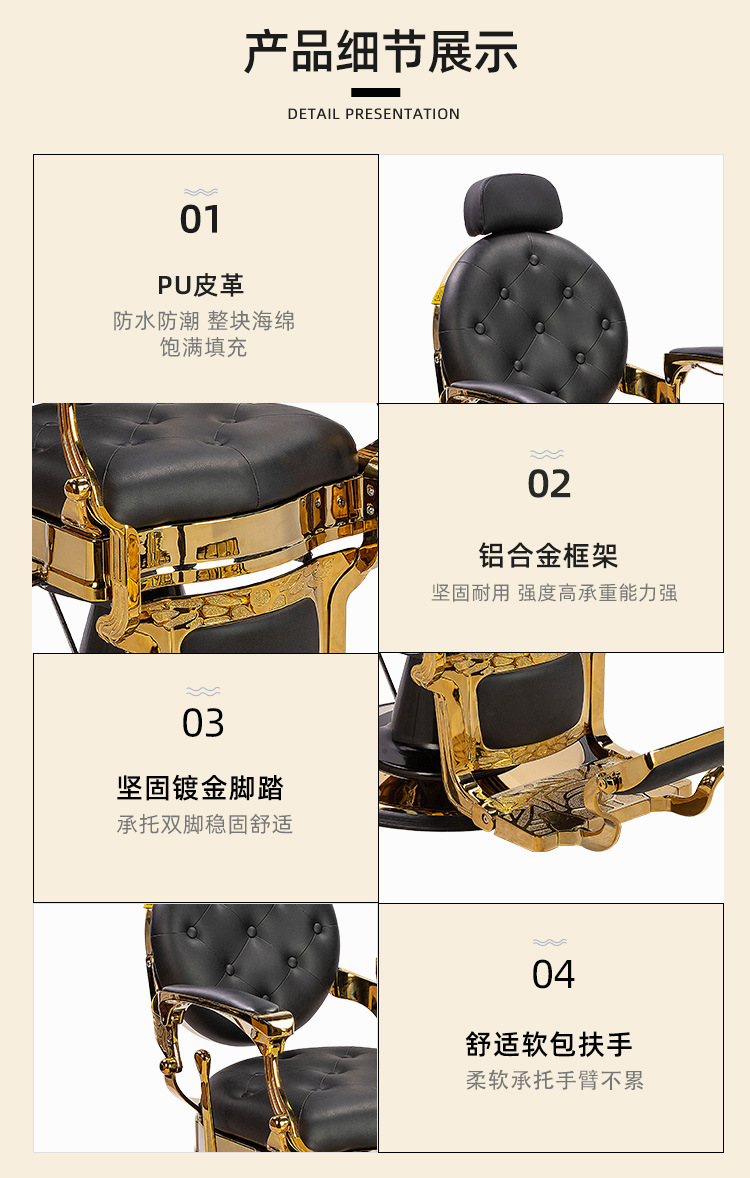 产品细节展示

DETAIL PRESENTATION

01

PU皮革

防水防潮 整块海绵
饱满填充

02

铝合金框架

坚固耐用 强度高承重能力强

03

坚固镀金脚踏

承托双脚稳固舒适

04

舒适软包扶手

柔软承托手臂不累