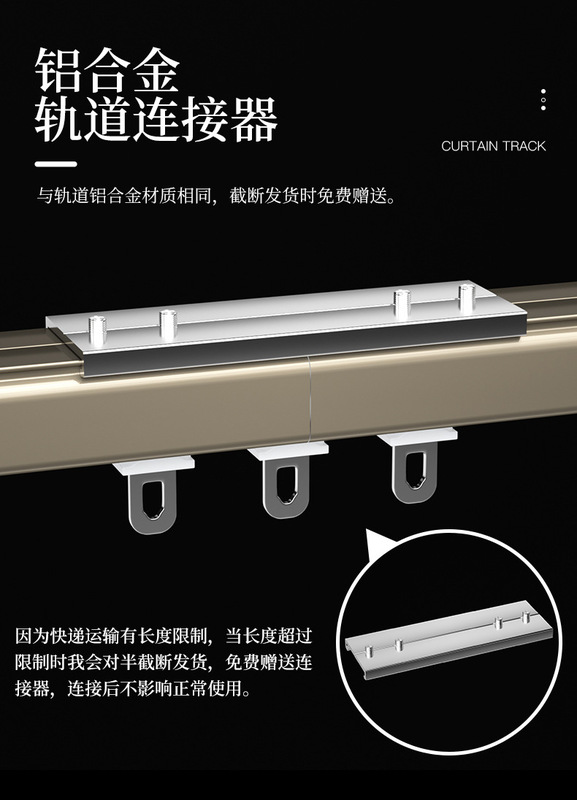 铝合金
轨道连接器

CURTAIN TRACK

与轨道铝合金材质相同，截断发货时免费赠送。

因为快递运输有长度限制，当长度超过限制时我会对半截断发货，免费赠送连接器，连接后不影响正常使用。