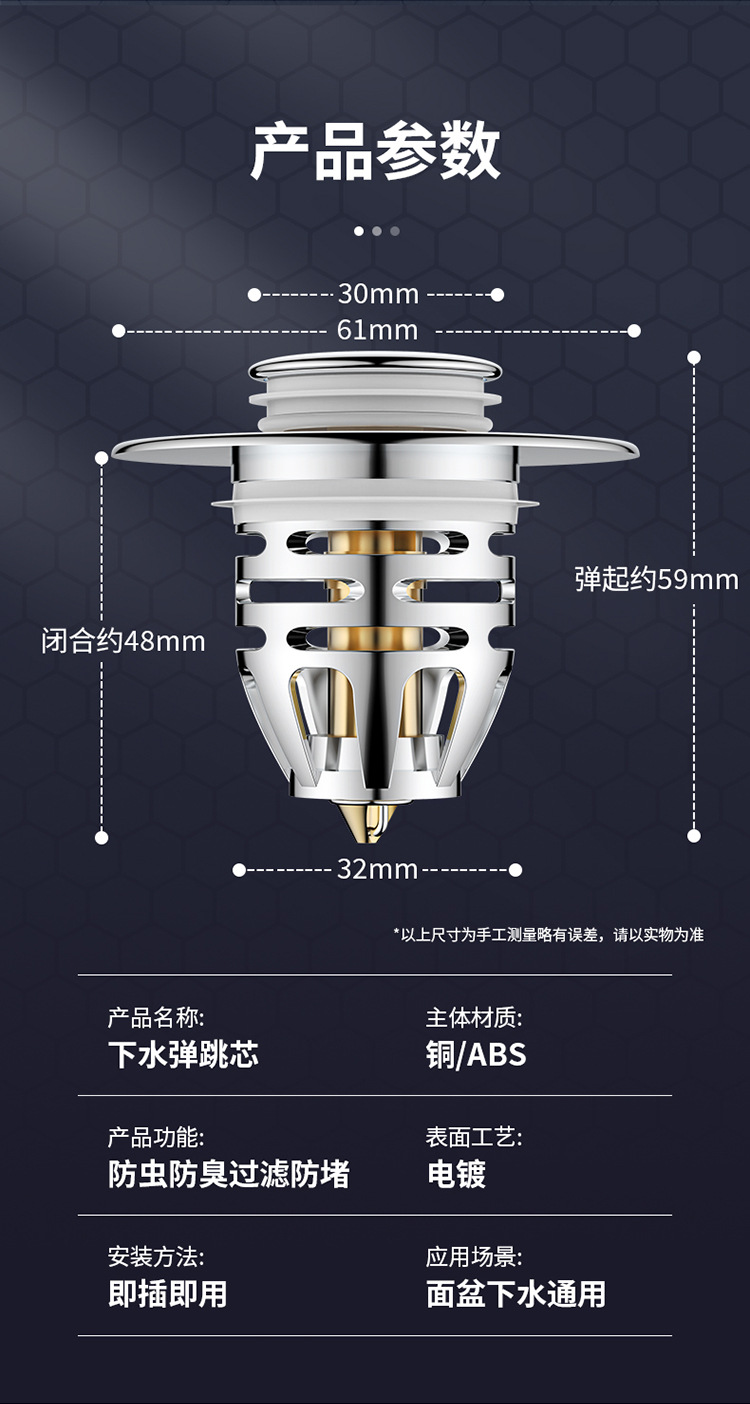 产品参数

30mm

61mm

弹起约59mm

闭合约48mm

32mm

*以上尺寸为手工测量略有误差，请以实物为准

产品名称:
下水弹跳芯

主体材质:
铜/ABS

产品功能:
防虫防臭过滤防堵

表面工艺:
电镀

安装方法:
即插即用

应用场景:
面盆下水通用