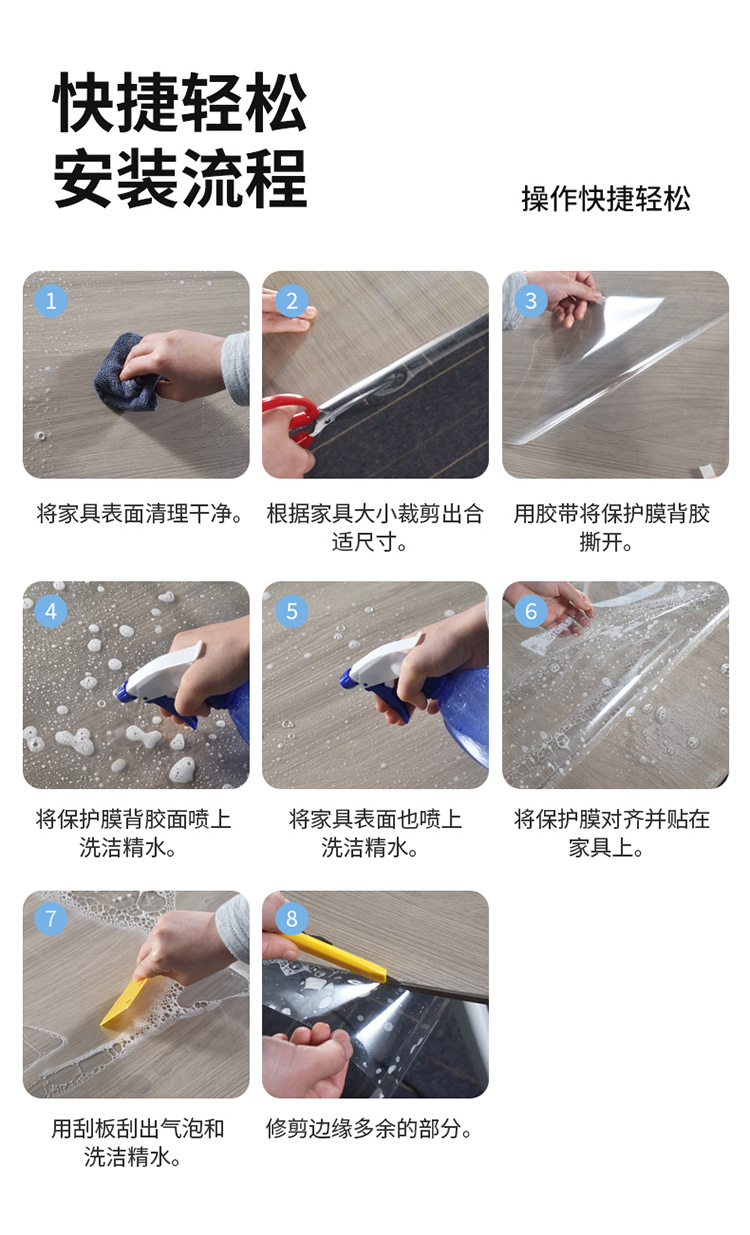 快捷轻松
安装流程

操作快捷轻松

1

将家具表面清理干净。

2

根据家具大小裁剪出合适尺寸。

3

用胶带将保护膜背胶撕开。

4

将保护膜背胶面喷上洗洁精水。

5

将家具表面也喷上洗洁精水。

6

将保护膜对齐并贴在家具上。

7

用刮板刮出气泡和洗洁精水。

8

修剪边缘多余的部分。