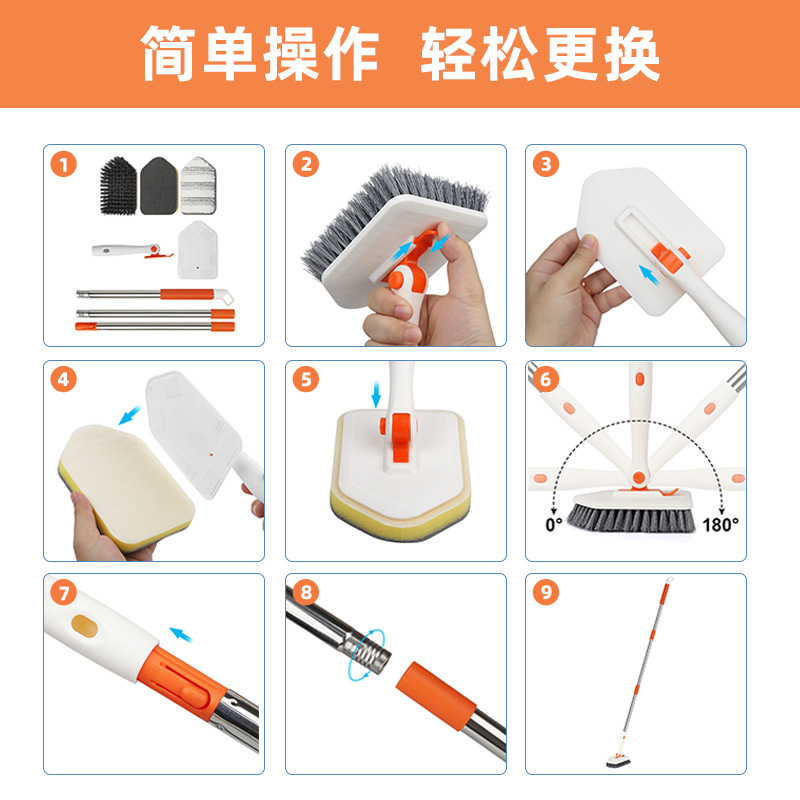 简单操作 轻松更换

1

2

3

4

5

6

0°

180°

7

8

9