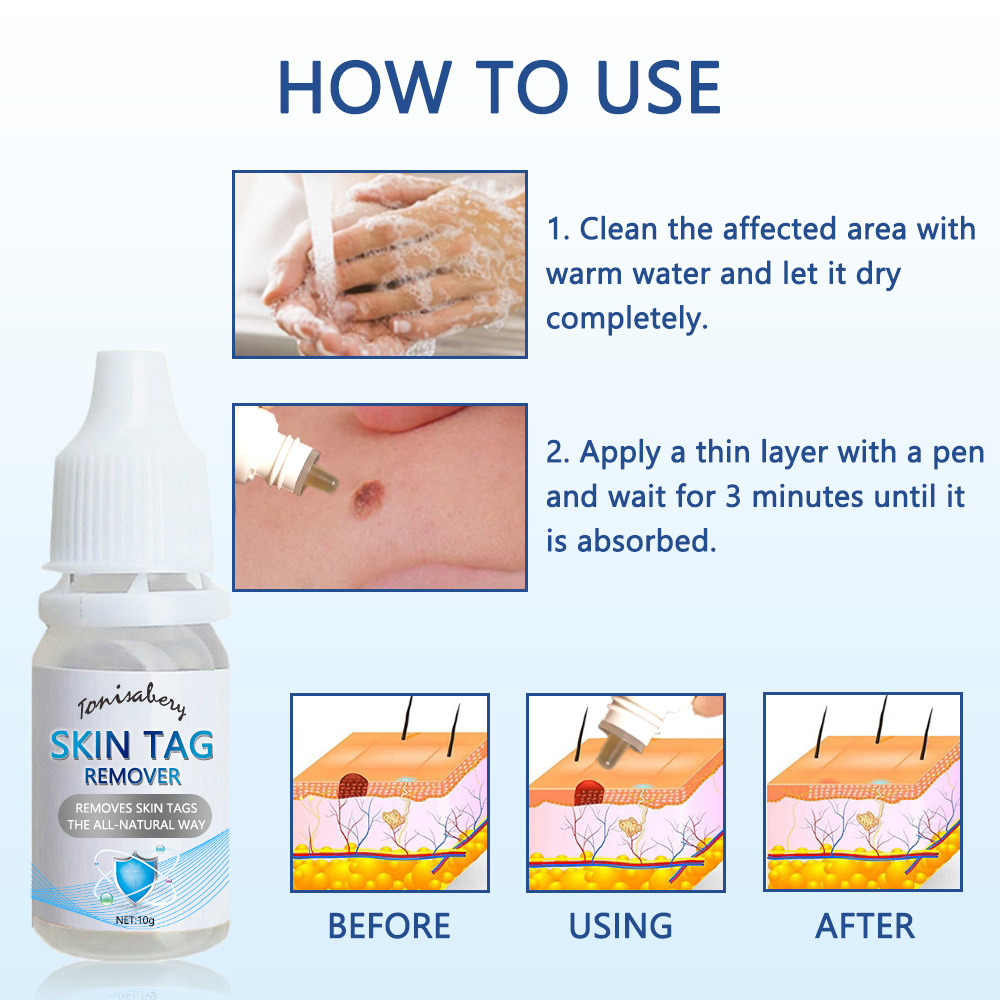 HOW TO USE

1. Clean the affected area with warm water and let it dry completely.

2. Apply a thin layer with a pen and wait for 3 minutes until it is absorbed.

Tonisabery
SKIN TAG
REMOVER
REMOVES SKIN TAGS THE ALL-NATURAL WAY
NET:10g

BEFORE

USING

AFTER