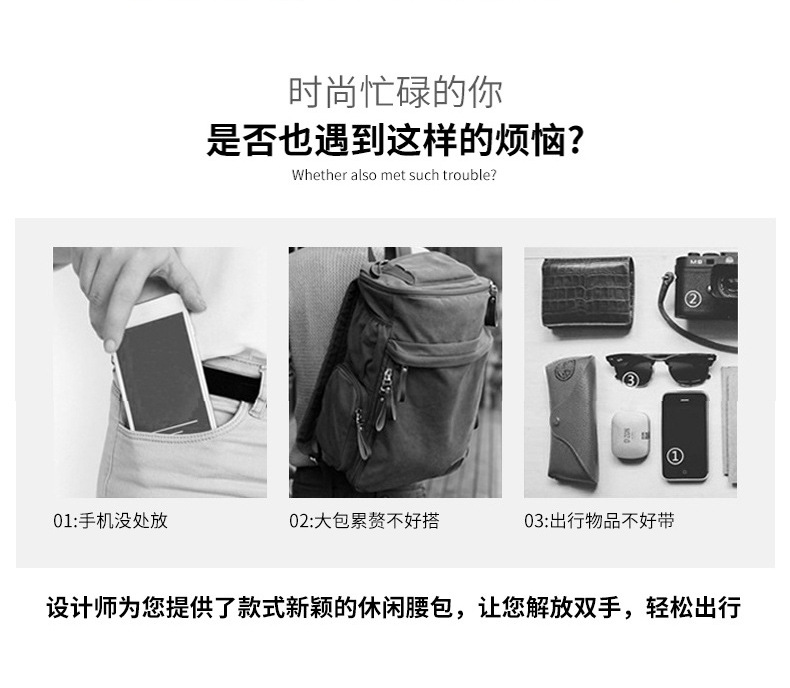 时尚忙碌的你
是否也遇到这样的烦恼?
Whether also met such trouble?

②

③

①

01:手机没处放

02:大包累赘不好搭

03:出行物品不好带

设计师为您提供了款式新颖的休闲腰包，让您解放双手，轻松出行