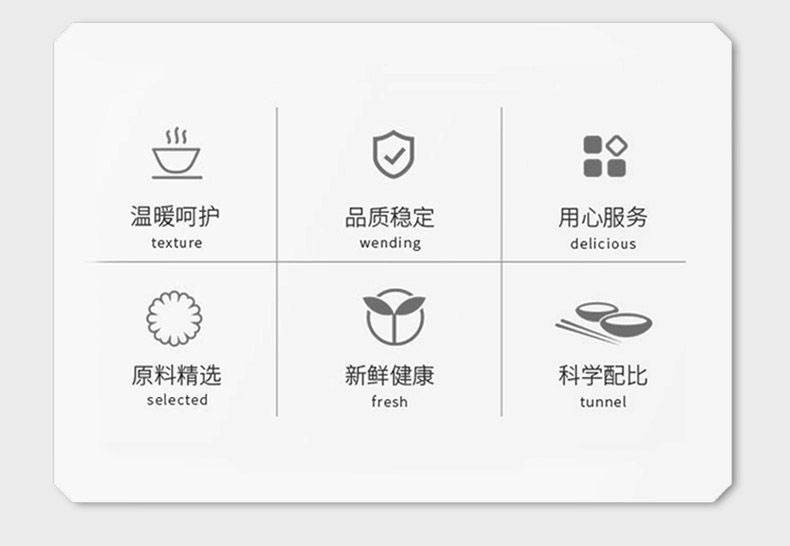 温暖呵护
texture

品质稳定
wending

用心服务
delicious

原料精选
selected

新鲜健康
fresh

科学配比
tunnel