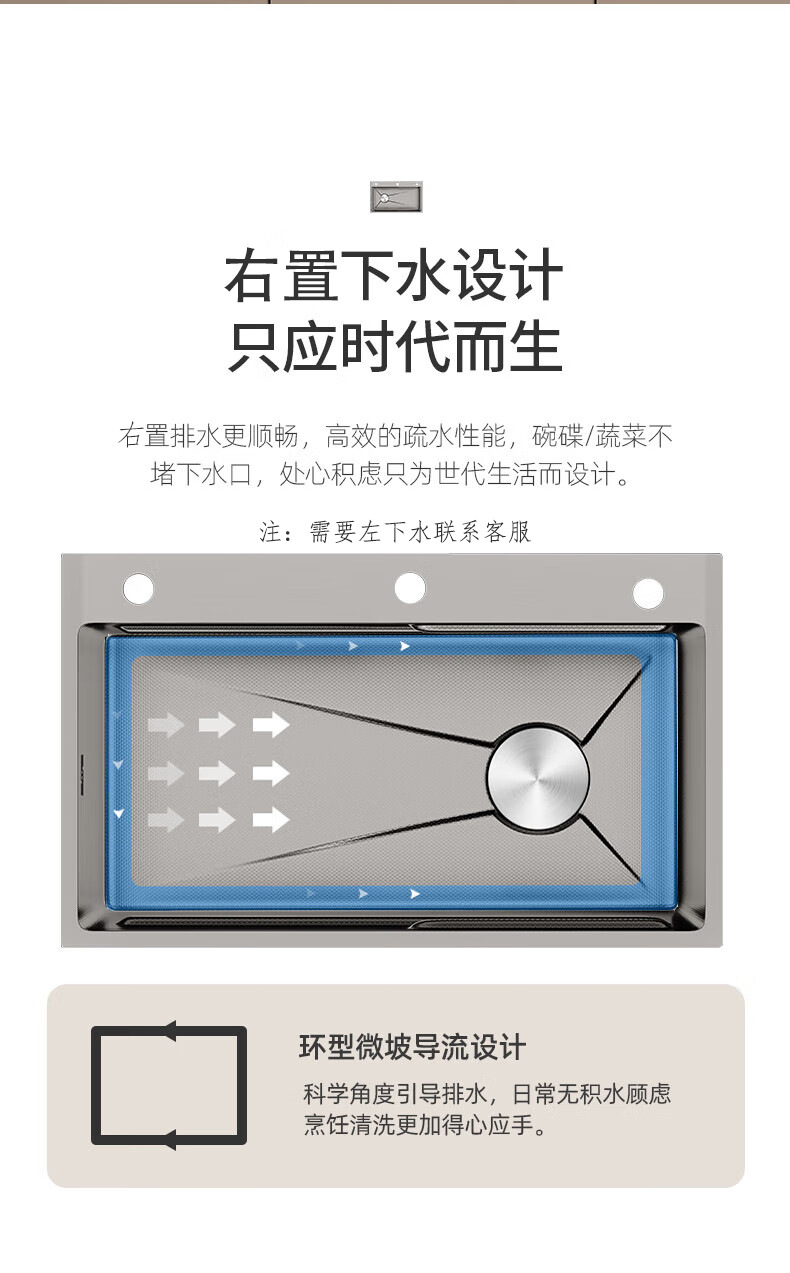 右置下水设计
只应时代而生

右置排水更顺畅，高效的疏水性能，碗碟/蔬菜不堵下水口，处心积虑只为世代生活而设计。

注：需要左下水联系客服

环型微坡导流设计

科学角度引导排水，日常无积水顾虑
烹饪清洗更加得心应手。