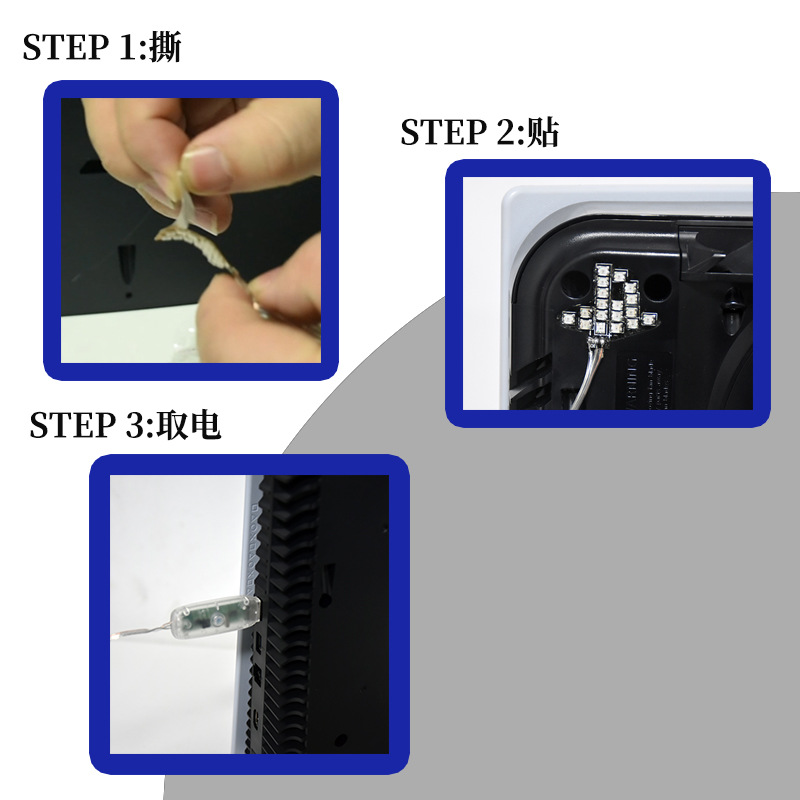 STEP 1:撕

STEP 2:贴

STEP 3:取电