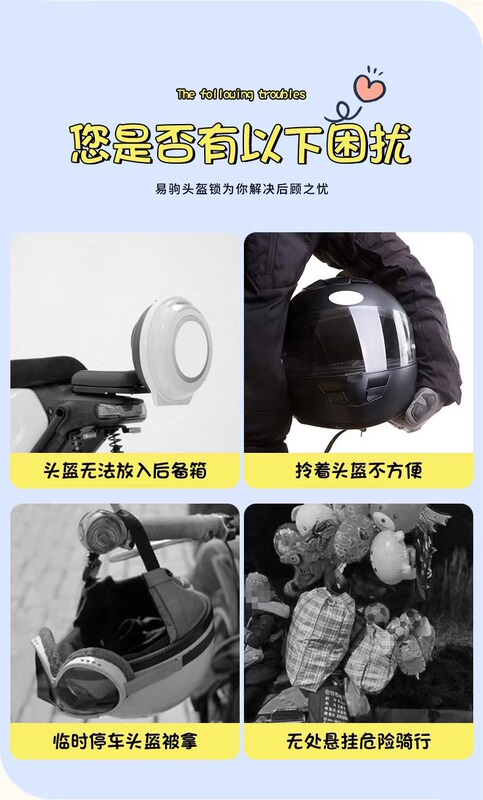 The following troubles

您是否有以下困扰

易驹头盔锁为你解决后顾之忧

头盔无法放入后备箱

拎着头盔不方便

临时停车头盔被拿

无处悬挂危险骑行