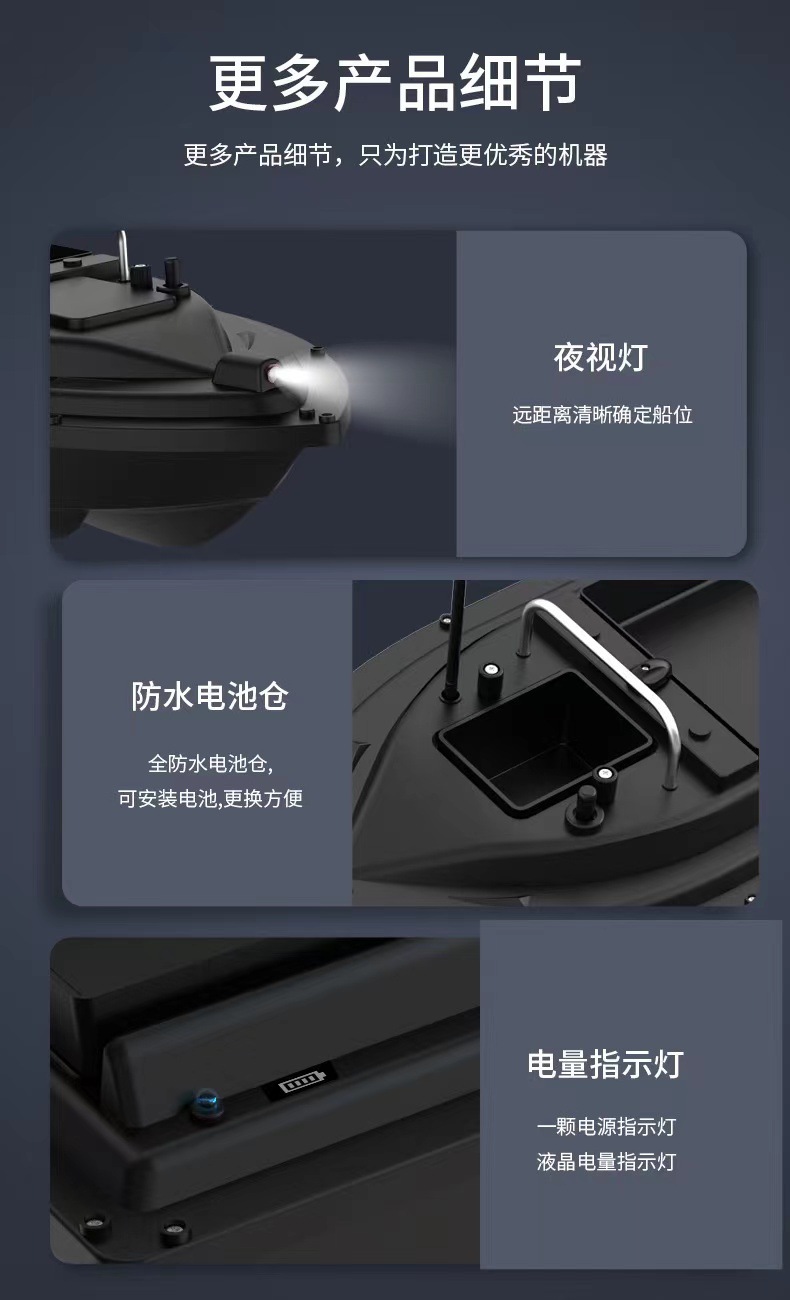 更多产品细节

更多产品细节，只为打造更优秀的机器

夜视灯

远距离清晰确定船位

防水电池仓

全防水电池仓,
可安装电池,更换方便

电量指示灯

一颗电源指示灯
液晶电量指示灯