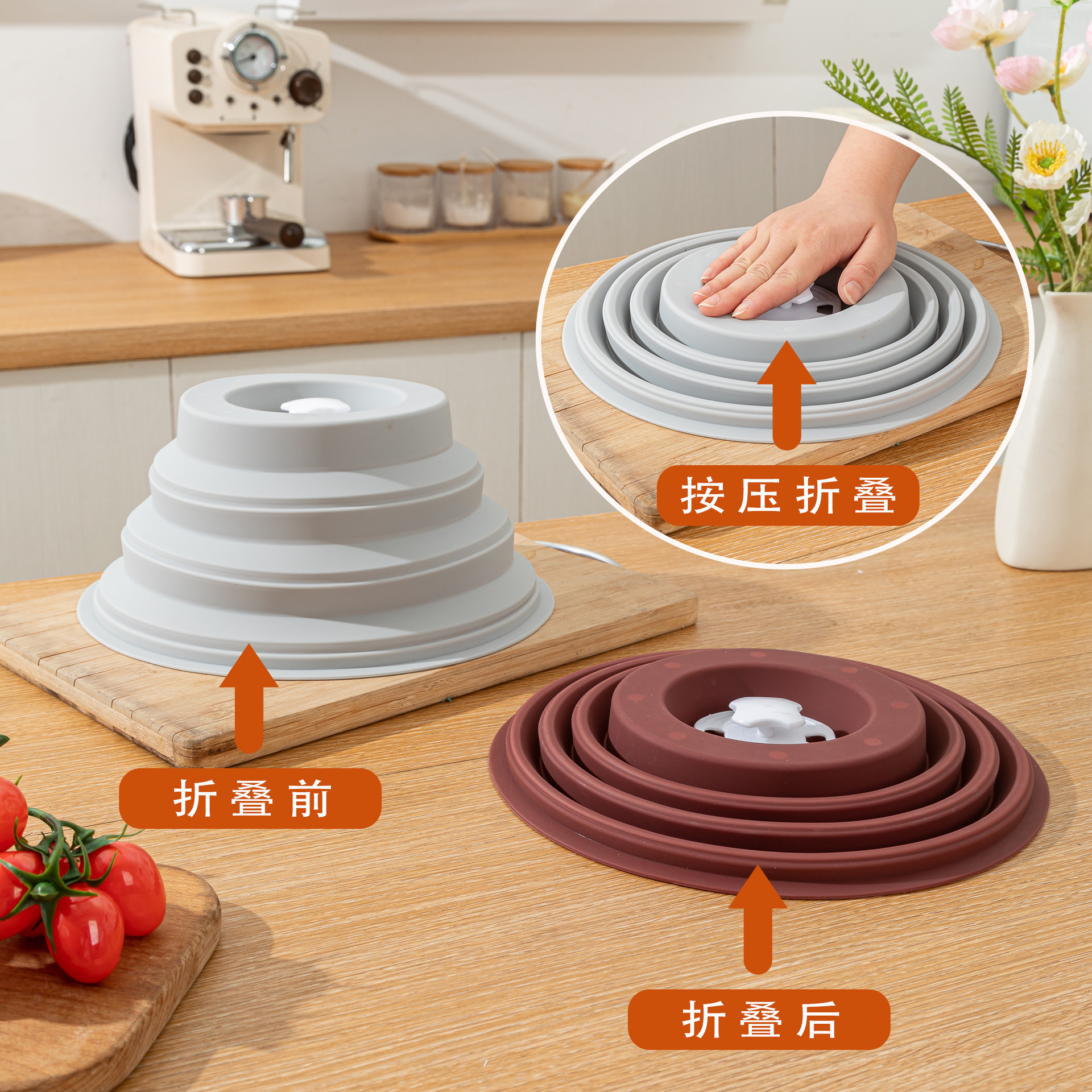 按压折叠

折叠前

折叠后