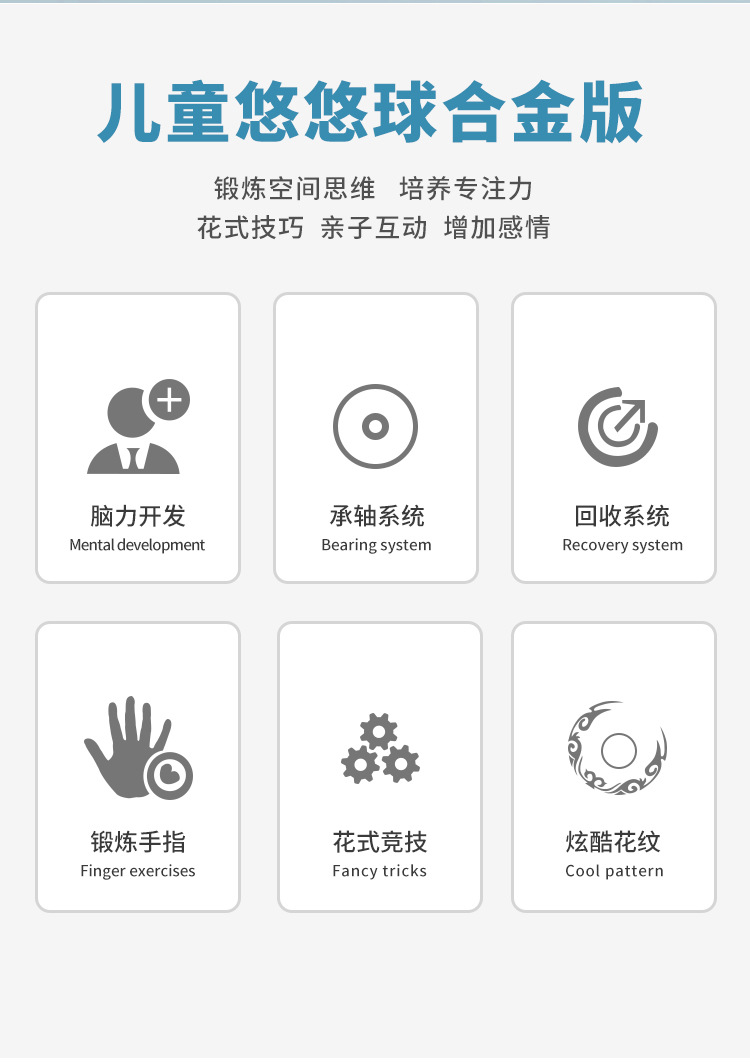 儿童悠悠球合金版

锻炼空间思维 培养专注力
花式技巧 亲子互动 增加感情

脑力开发
Mental development

承轴系统
Bearing system

回收系统
Recovery system

锻炼手指
Finger exercises

花式竞技
Fancy tricks

炫酷花纹
Cool pattern