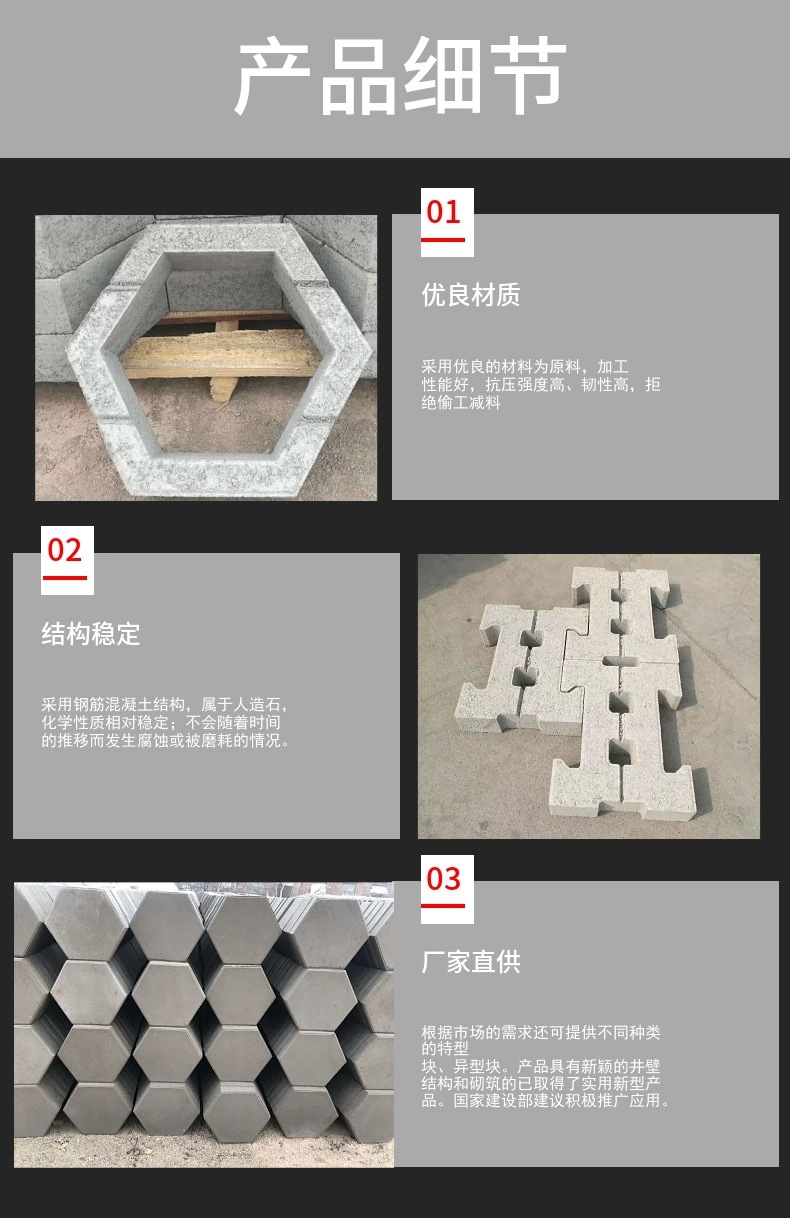 产品细节

01

优良材质

采用优良的材料为原料，加工性能好，抗压强度高、韧性高，拒绝偷工减料

02

结构稳定

采用钢筋混凝土结构，属于人造石，化学性质相对稳定；不会随着时间的推移而发生腐蚀或被磨耗的情况。

03

厂家直供

根据市场的需求还可提供不同种类的特型块、异型块。产品具有新颖的井壁结构和砌筑的已取得了实用新型产品。国家建设部建议积极推广应用。