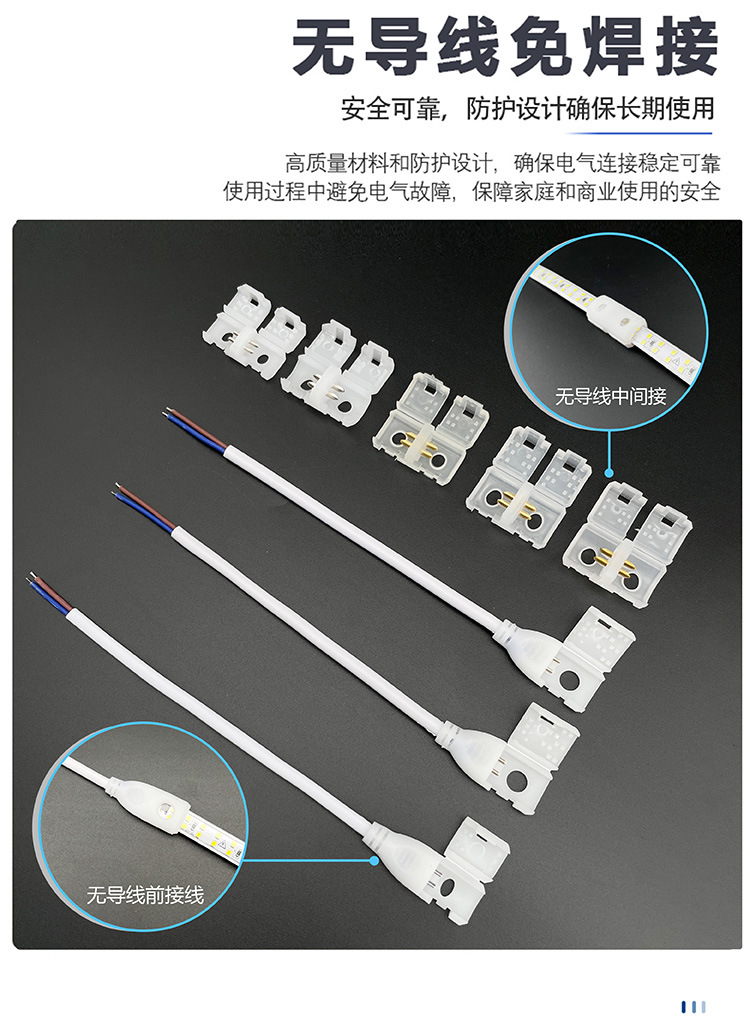 无导线免焊接

安全可靠，防护设计确保长期使用

高质量材料和防护设计，确保电气连接稳定可靠
使用过程中避免电气故障，保障家庭和商业使用的安全

无导线中间接

无导线前接线