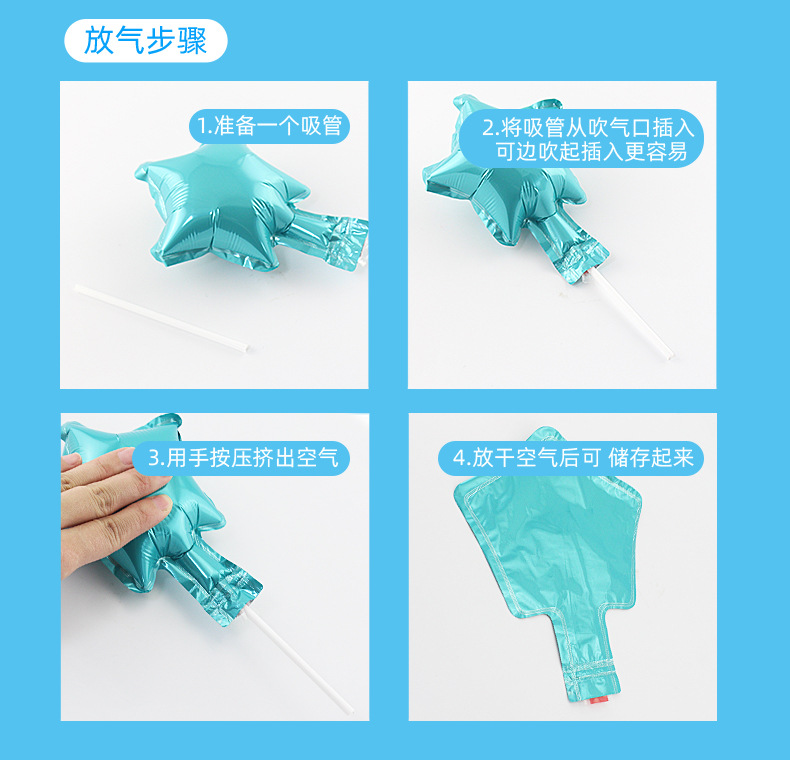 放气步骤

1.准备一个吸管

2.将吸管从吹气口插入
可边吹起插入更容易

3.用手按压挤出空气

4.放干空气后可 储存起来