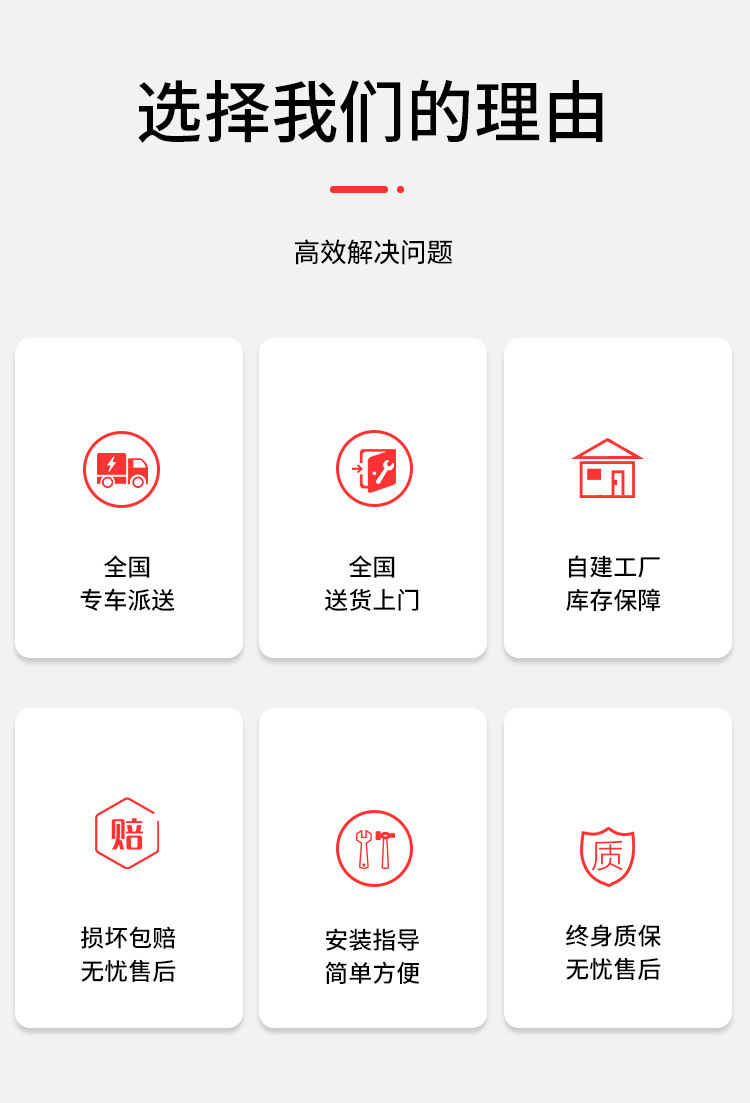 选择我们的理由

高效解决问题

全国
专车派送

全国
送货上门

自建工厂
库存保障

赔

损坏包赔
无忧售后

安装指导
简单方便

质

终身质保
无忧售后