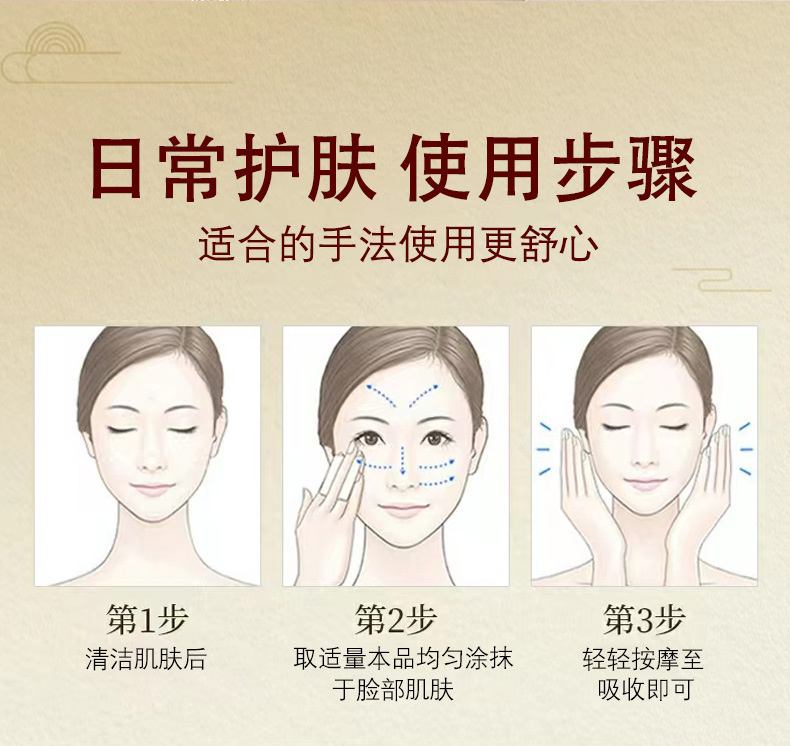 日常护肤 使用步骤

适合的手法使用更舒心

第1步
清洁肌肤后

第2步
取适量本品均匀涂抹于脸部肌肤

第3步
轻轻按摩至吸收即可