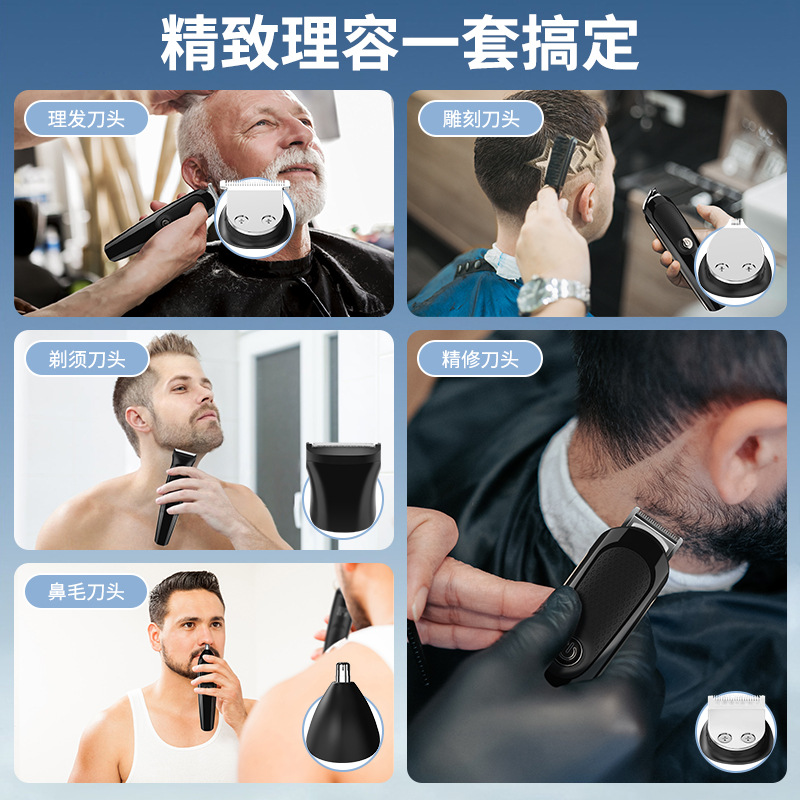 精致理容一套搞定

理发刀头

雕刻刀头

剃须刀头

精修刀头

鼻毛刀头