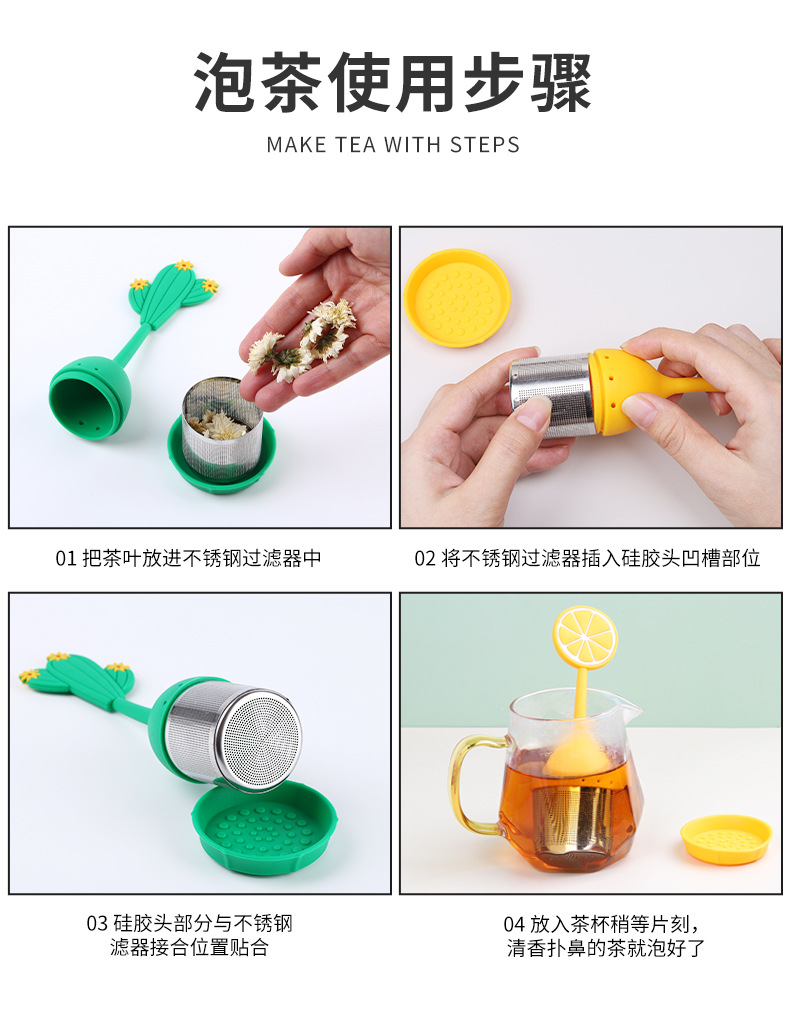 泡茶使用步骤

MAKE TEA WITH STEPS

01 把茶叶放进不锈钢过滤器中

02 将不锈钢过滤器插入硅胶头凹槽部位

03 硅胶头部分与不锈钢滤器接合位置贴合

04 放入茶杯稍等片刻，清香扑鼻的茶就泡好了