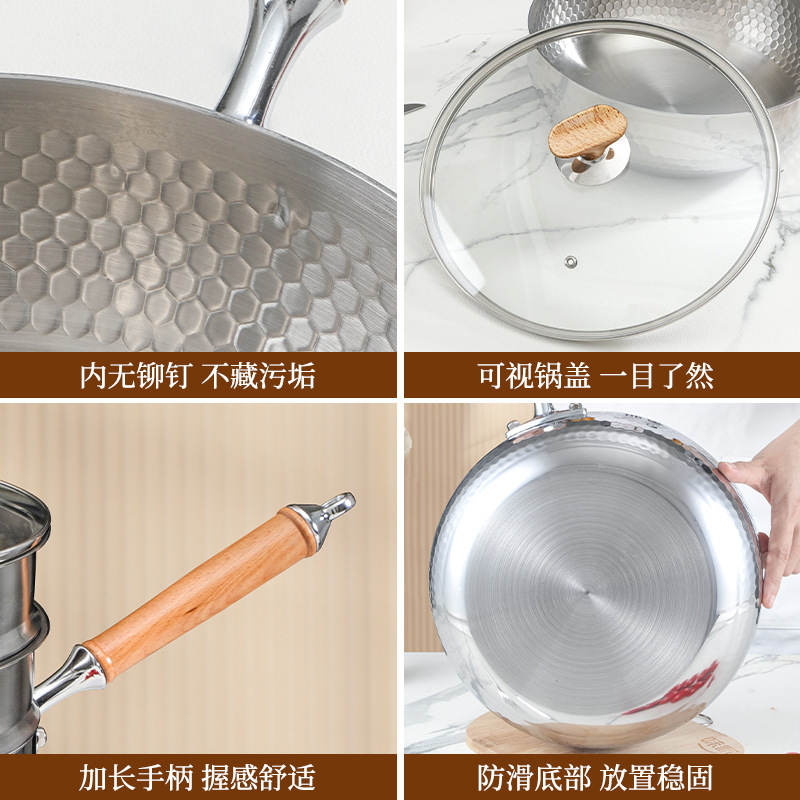 内无铆钉 不藏污垢

可视锅盖 一目了然

加长手柄 握感舒适

防滑底部 放置稳固