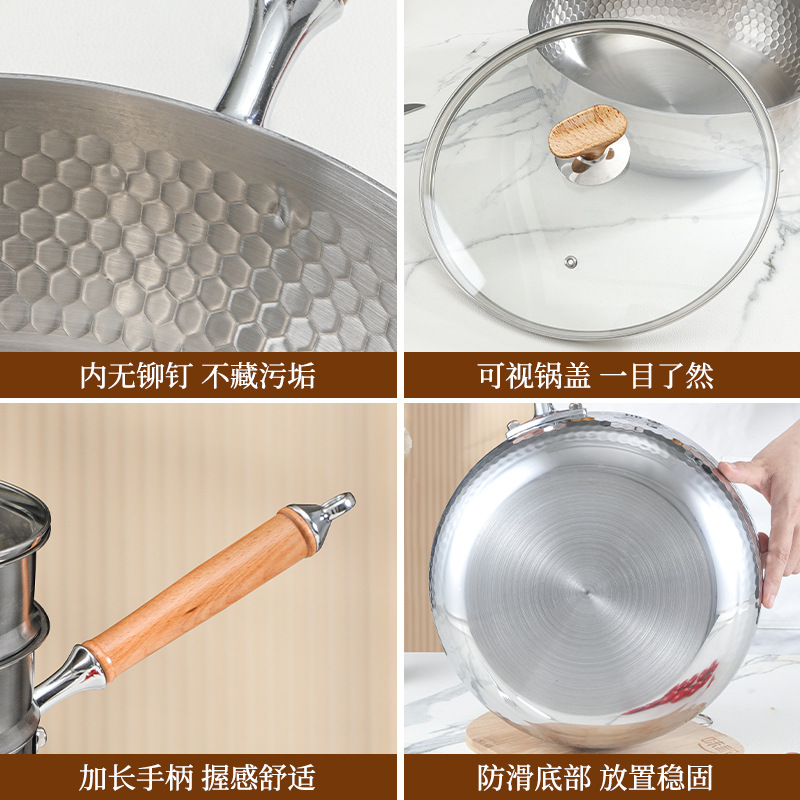 内无铆钉 不藏污垢

可视锅盖 一目了然

加长手柄 握感舒适

防滑底部 放置稳固