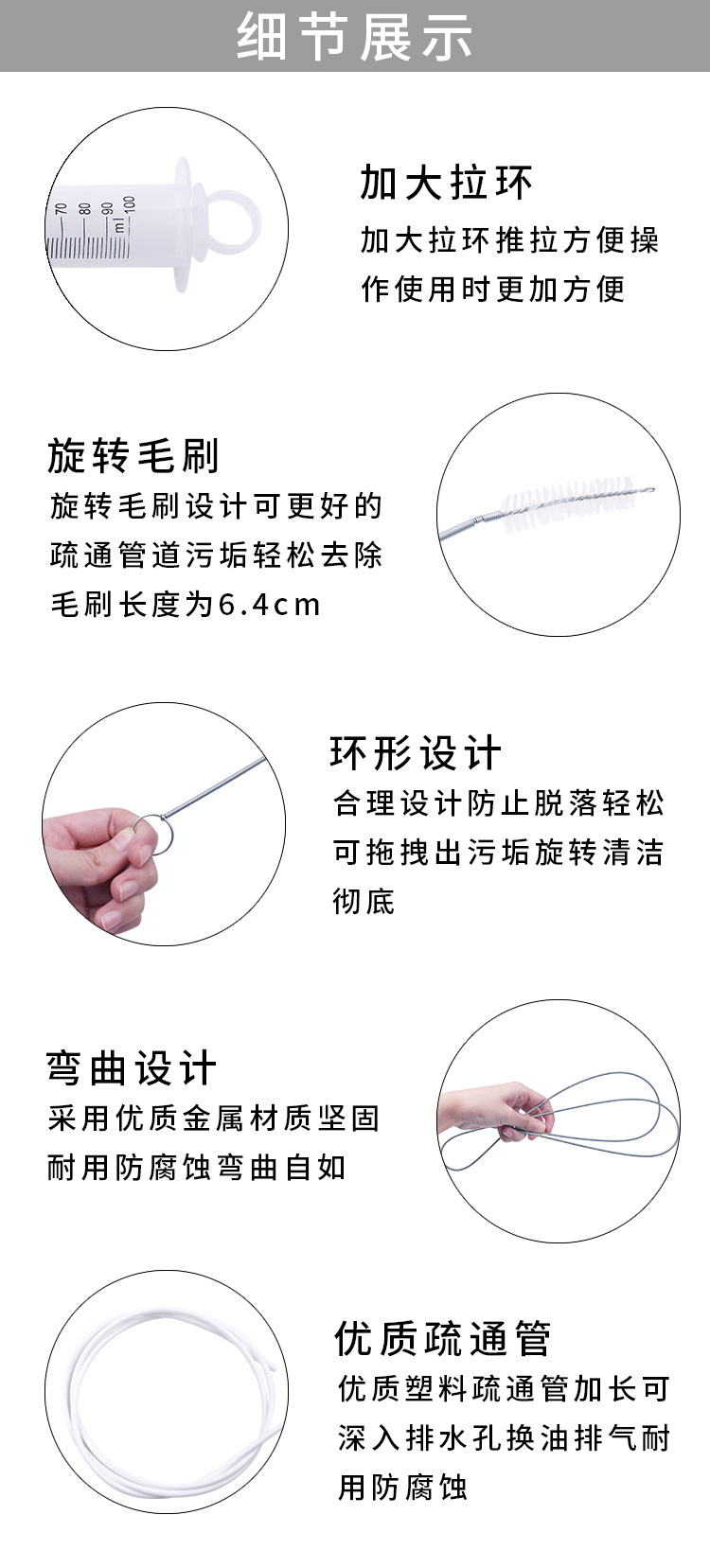 细节展示

70 80 90 100 ml

加大拉环

加大拉环推拉方便操作使用时更加方便

旋转毛刷

旋转毛刷设计可更好的疏通管道污垢轻松去除毛刷长度为6.4cm

环形设计

合理设计防止脱落轻松可拖拽出污垢旋转清洁彻底

弯曲设计

采用优质金属材质坚固耐用防腐蚀弯曲自如

优质疏通管

优质塑料疏通管加长可深入排水孔换油排气耐用防腐蚀