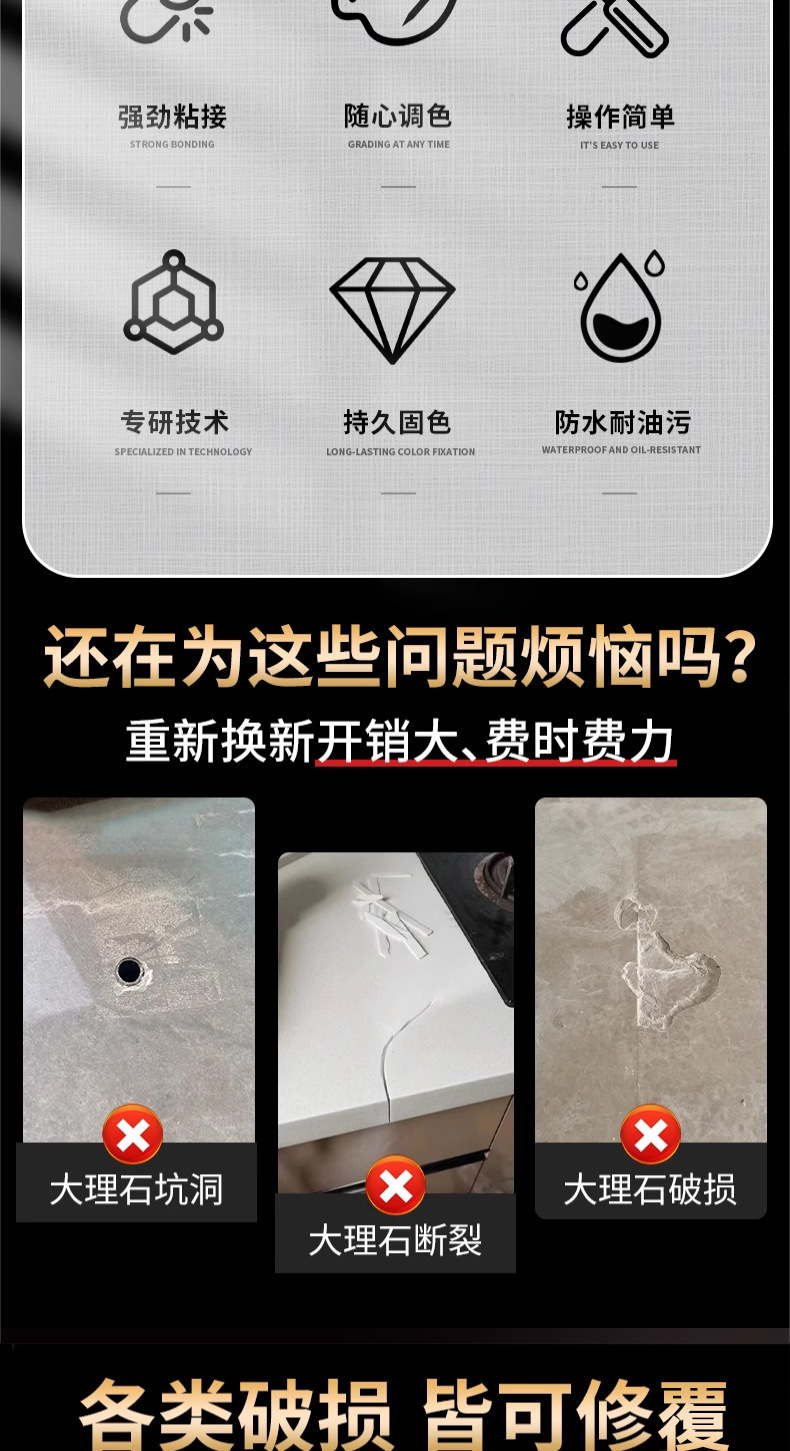 强劲粘接
STRONG BONDING

随心调色
GRADING AT ANY TIME

操作简单
IT'S EASY TO USE

专研技术
SPECIALIZED IN TECHNOLOGY

持久固色
LONG-LASTING COLOR FIXATION

防水耐油污
WATERPROOF AND OIL-RESISTANT

还在为这些问题烦恼吗?

重新换新开销大、费时费力

大理石坑洞

大理石断裂

大理石破损

各类破损 皆可修覆