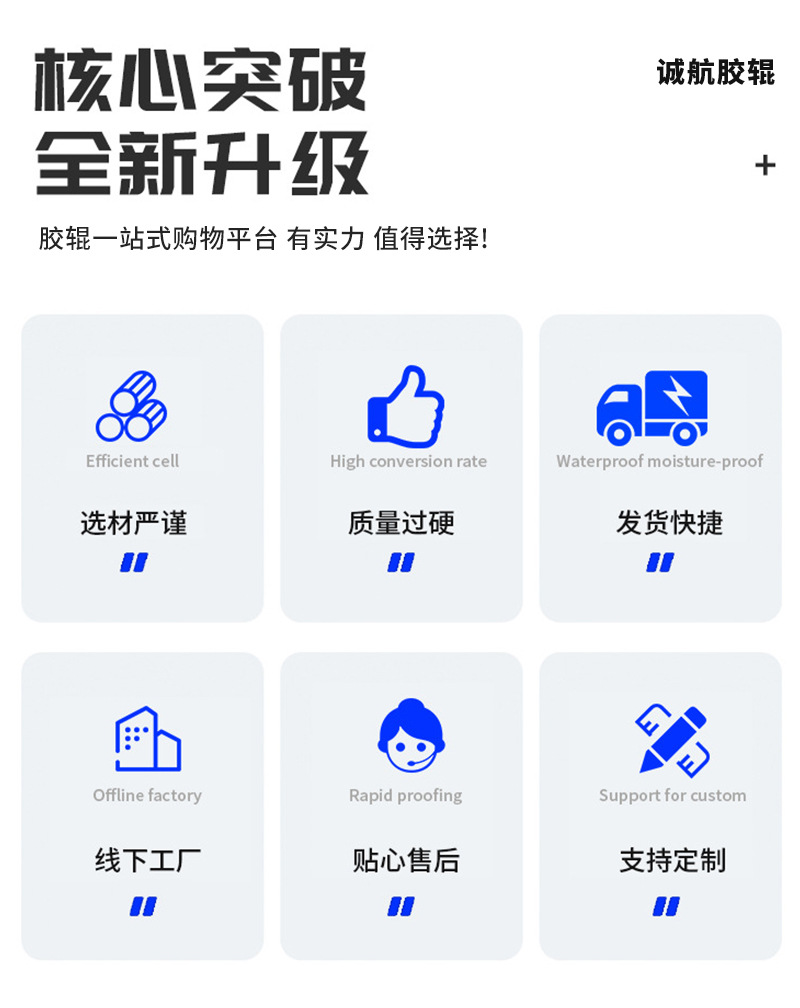 核心突破
全新升级

诚航胶辊

+

胶辊一站式购物平台 有实力 值得选择!

Efficient cell

选材严谨

High conversion rate

质量过硬

Waterproof moisture-proof

发货快捷

Offline factory

线下工厂

Rapid proofing

贴心售后

Support for custom

支持定制