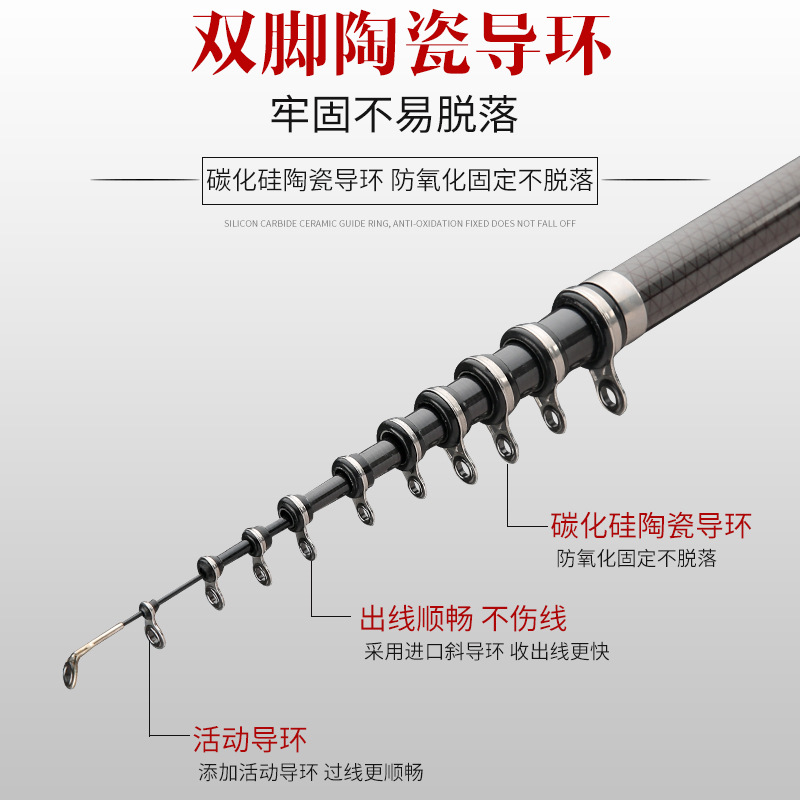 双脚陶瓷导环

牢固不易脱落

碳化硅陶瓷导环 防氧化固定不脱落

SILICON CARBIDE CERAMIC GUIDE RING, ANTI-OXIDATION FIXED DOES NOT FALL OFF

碳化硅陶瓷导环
防氧化固定不脱落

出线顺畅 不伤线
采用进口斜导环 收出线更快

活动导环
添加活动导环 过线更顺畅