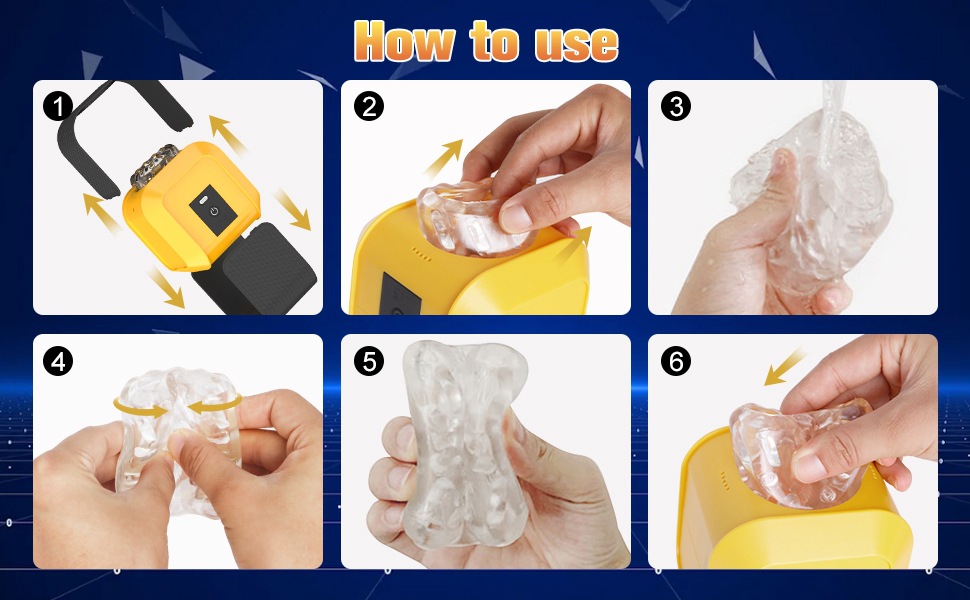 How to use

1

2

3

4

5

6