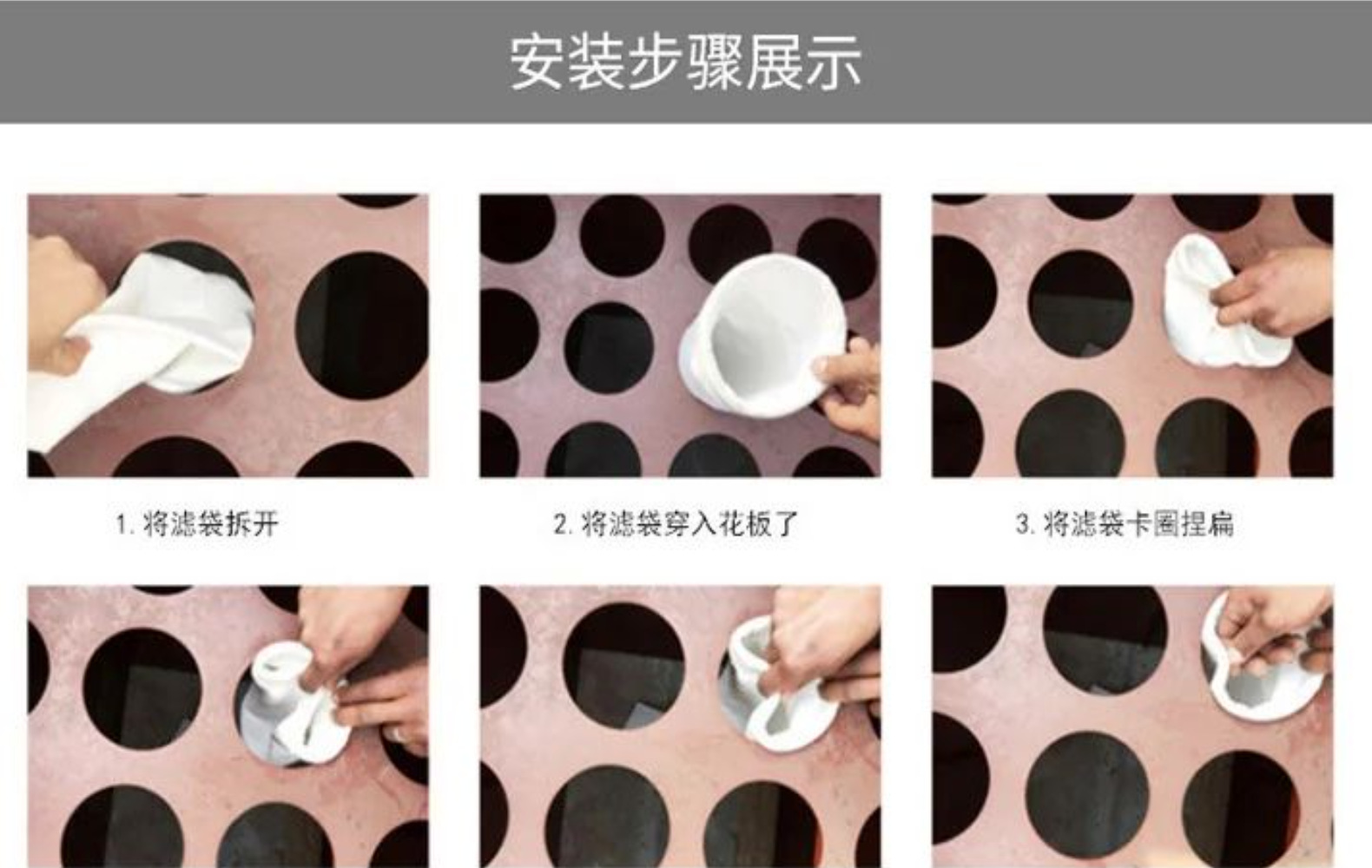 安装步骤展示

1. 将滤袋拆开

2. 将滤袋穿入花板了

3. 将滤袋卡圈捏扁