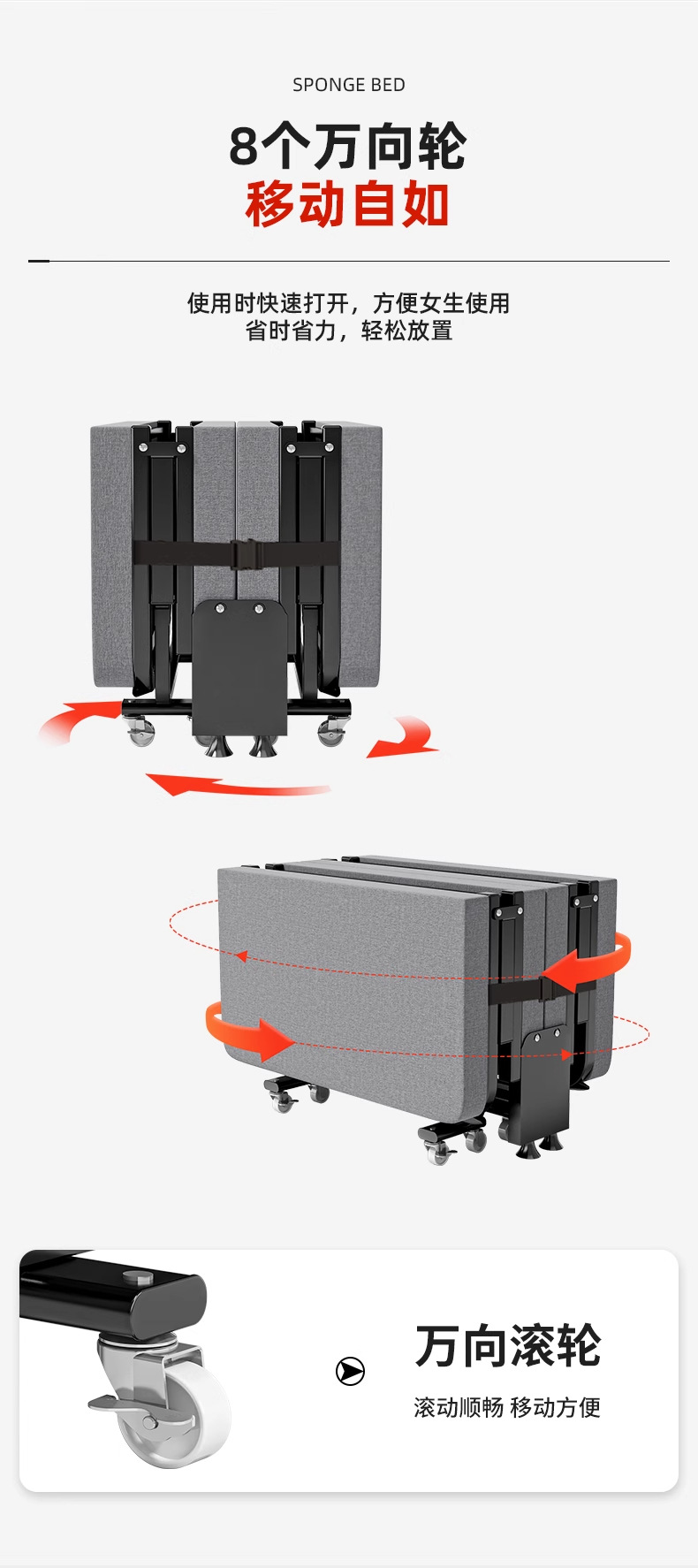 SPONGE BED

8个万向轮
移动自如

使用时快速打开，方便女生使用
省时省力，轻松放置

万向滚轮

滚动顺畅 移动方便