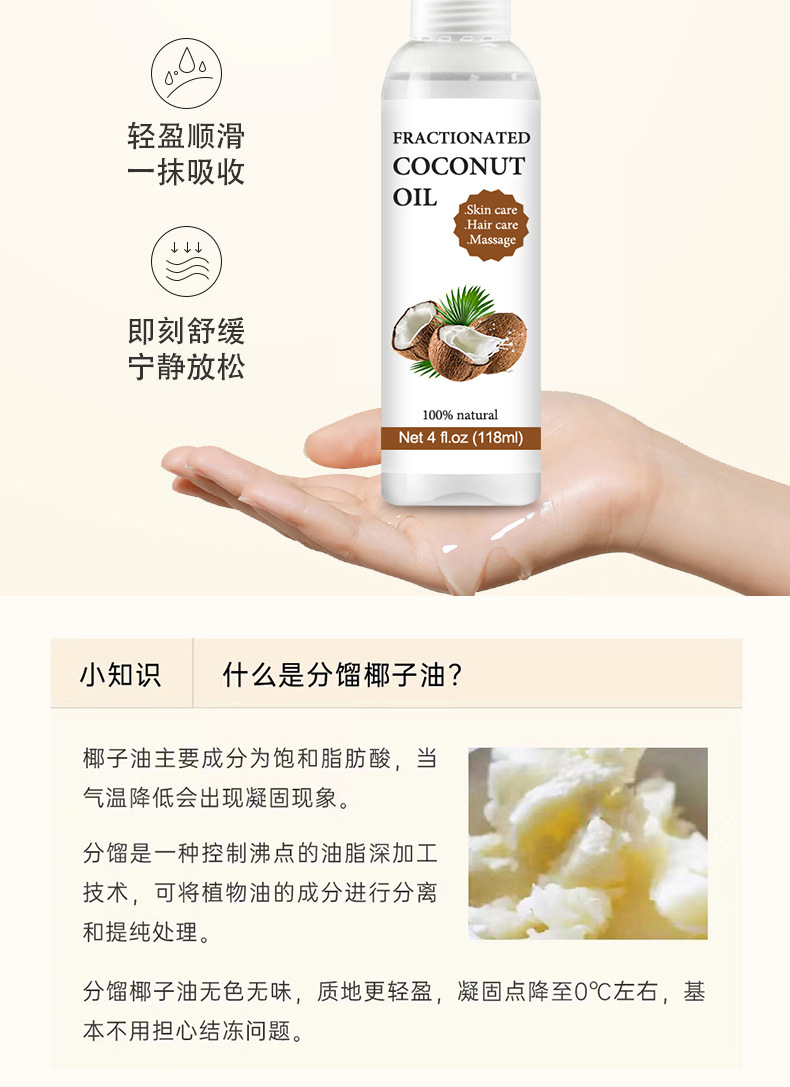 轻盈顺滑
一抹吸收

即刻舒缓
宁静放松

FRACTIONATED
COCONUT
OIL

.Skin care
.Hair care
.Massage

100% natural
Net 4 fl.oz (118ml)

小知识

什么是分馏椰子油?

椰子油主要成分为饱和脂肪酸，当气温降低会出现凝固现象。

分馏是一种控制沸点的油脂深加工技术，可将植物油的成分进行分离和提纯处理。

分馏椰子油无色无味，质地更轻盈，凝固点降至0℃左右，基本不用担心结冻问题。