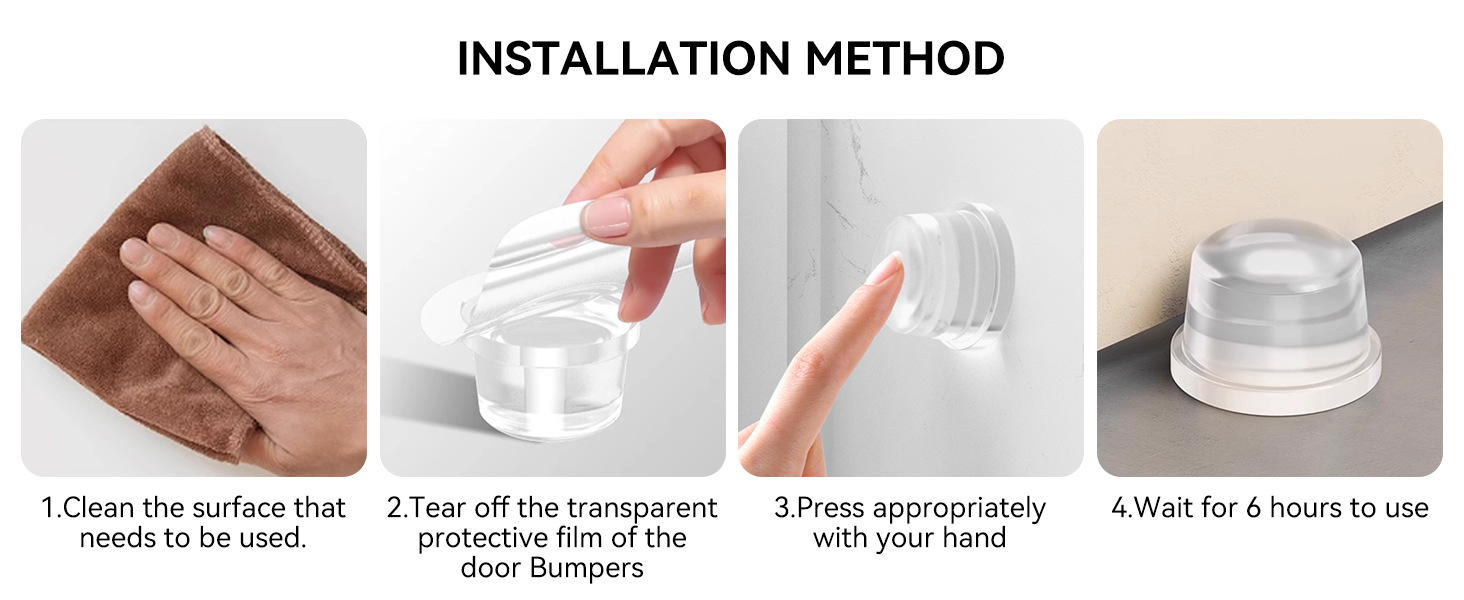 INSTALLATION METHOD

1.Clean the surface that needs to be used.

2.Tear off the transparent protective film of the door Bumpers

3.Press appropriately with your hand

4.Wait for 6 hours to use