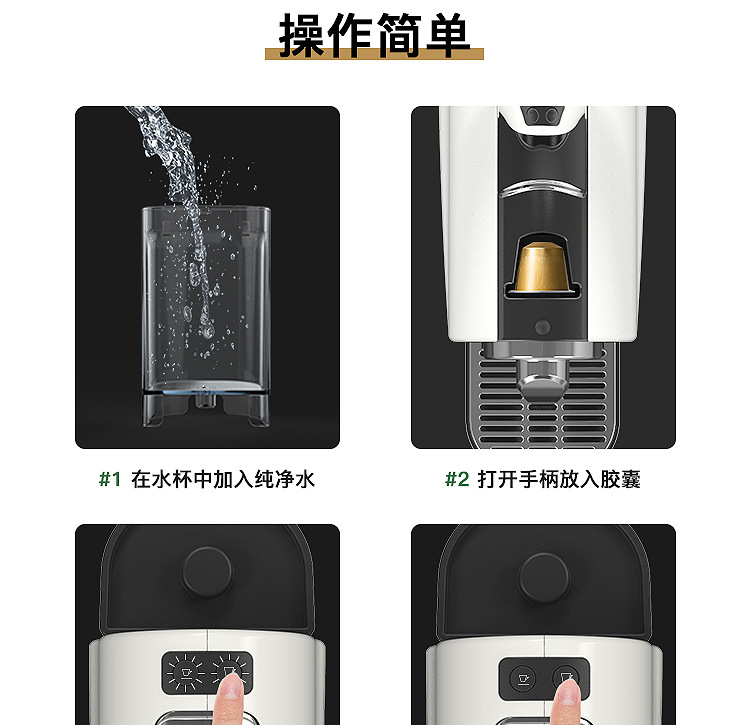 操作简单

#1 在水杯中加入纯净水

#2 打开手柄放入胶囊