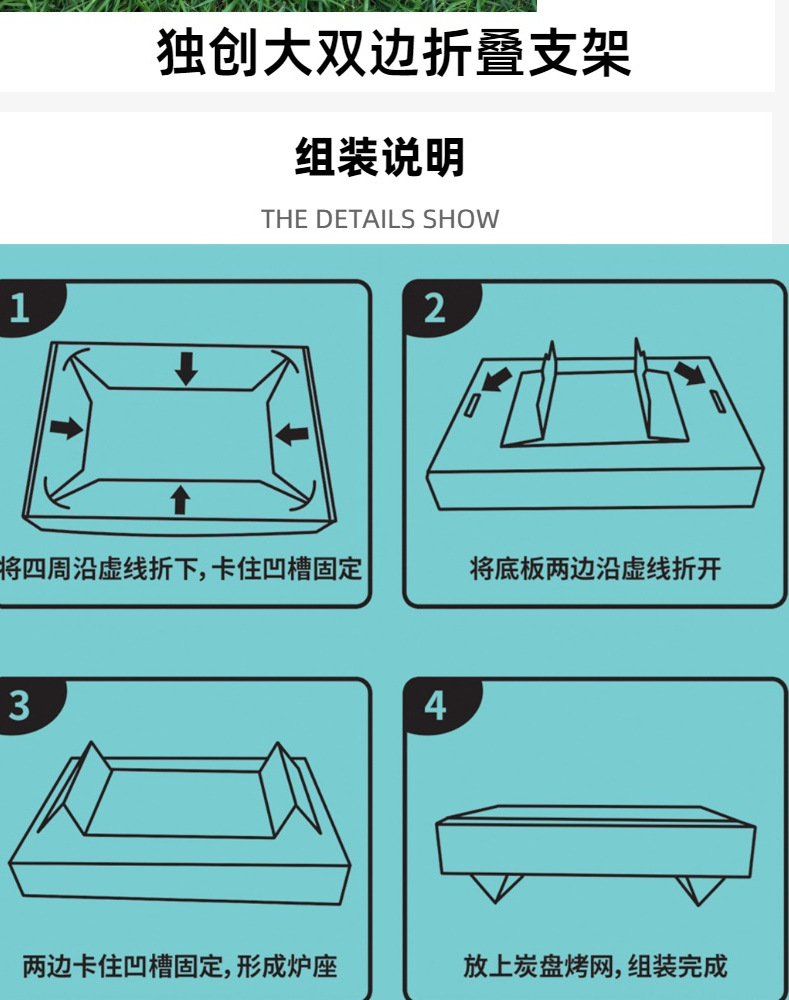 独创大双边折叠支架

组装说明

THE DETAILS SHOW

1

将四周沿虚线折下，卡住凹槽固定

2

将底板两边沿虚线折开

3

两边卡住凹槽固定，形成炉座

4

放上炭盘烤网，组装完成