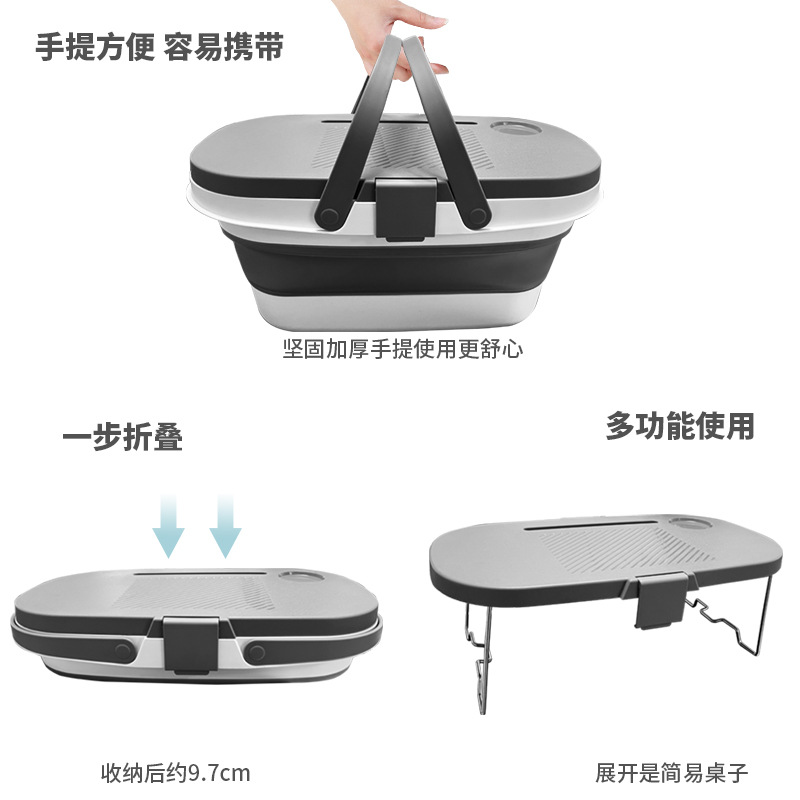 手提方便 容易携带

坚固加厚手提使用更舒心

一步折叠

多功能使用

收纳后约9.7cm

展开是简易桌子