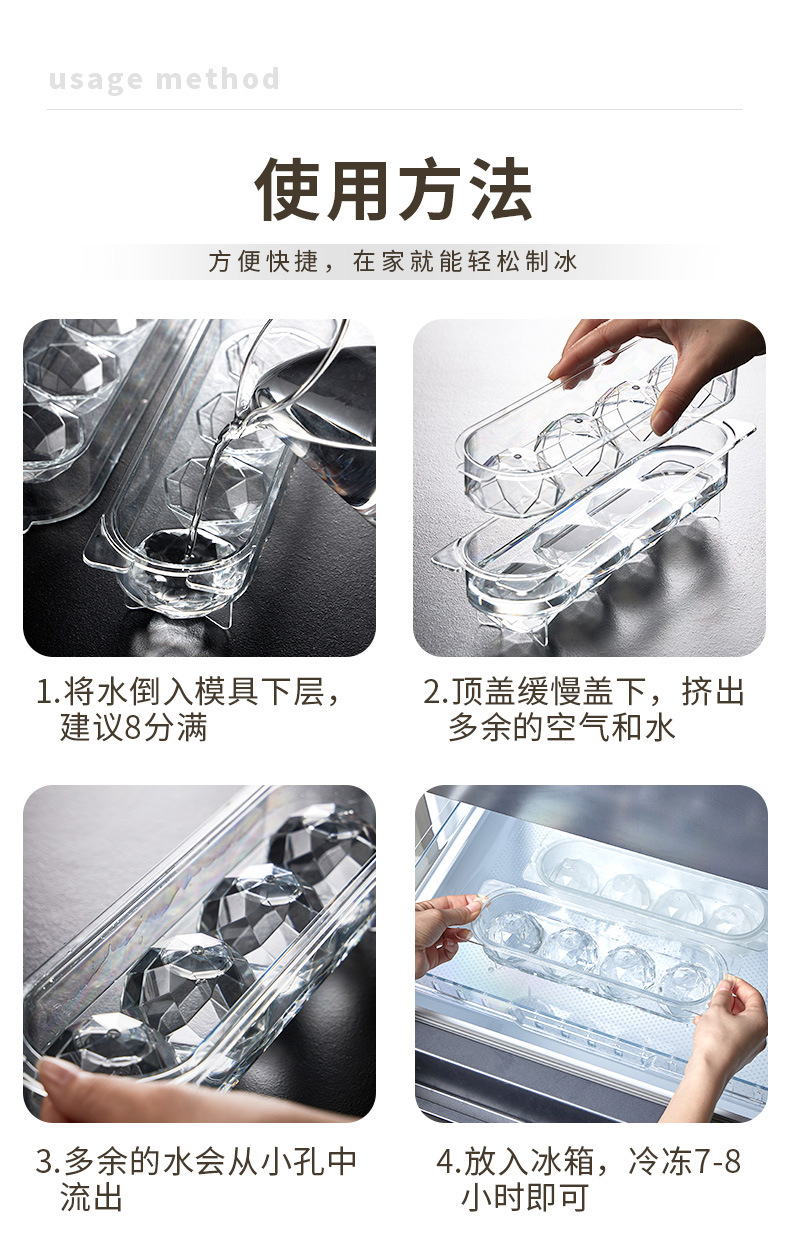 usage method

使用方法

方便快捷，在家就能轻松制冰

1.将水倒入模具下层，建议8分满

2.顶盖缓慢盖下，挤出多余的空气和水

3.多余的水会从小孔中流出

4.放入冰箱，冷冻7-8小时即可